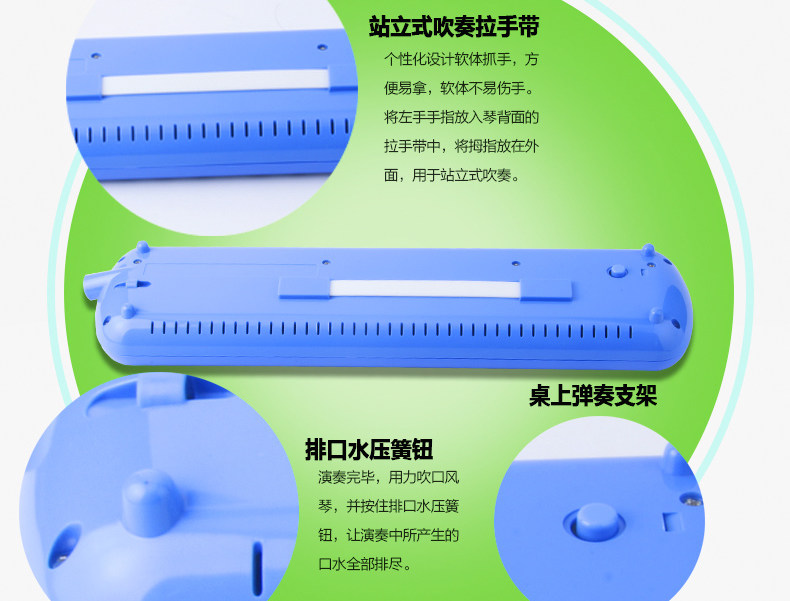 站立式吹奏拉手带

个性化设计软体抓手，方便易拿，软体不易伤手。将左手手指放入琴背面的拉手带中，将拇指放在外面，用于站立式吹奏。

桌上弹奏支架

排口水压簧钮

演奏完毕，用力吹口风琴，并按住排口水压簧钮，让演奏中所产生的口水全部排尽。