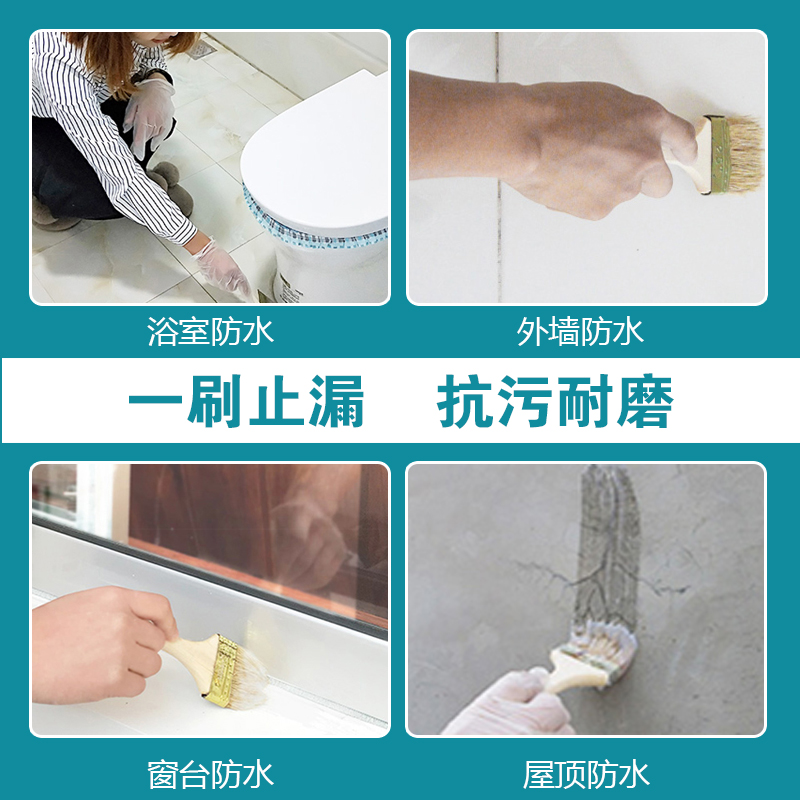 浴室防水

外墙防水

一刷止漏　抗污耐磨

窗台防水

屋顶防水