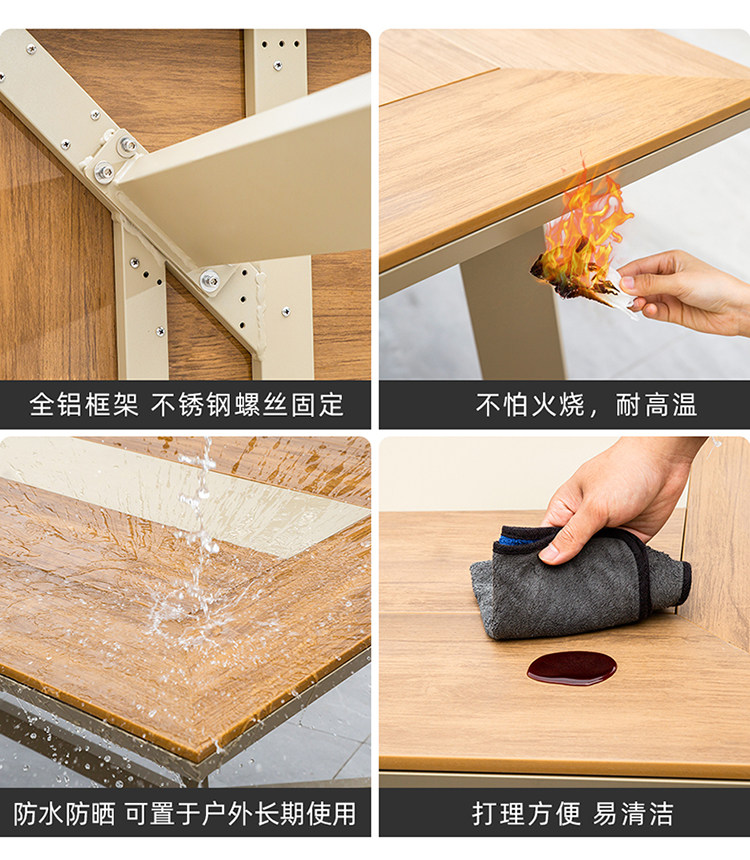 全铝框架 不锈钢螺丝固定

不怕火烧，耐高温

防水防晒 可置于户外长期使用

打理方便 易清洁