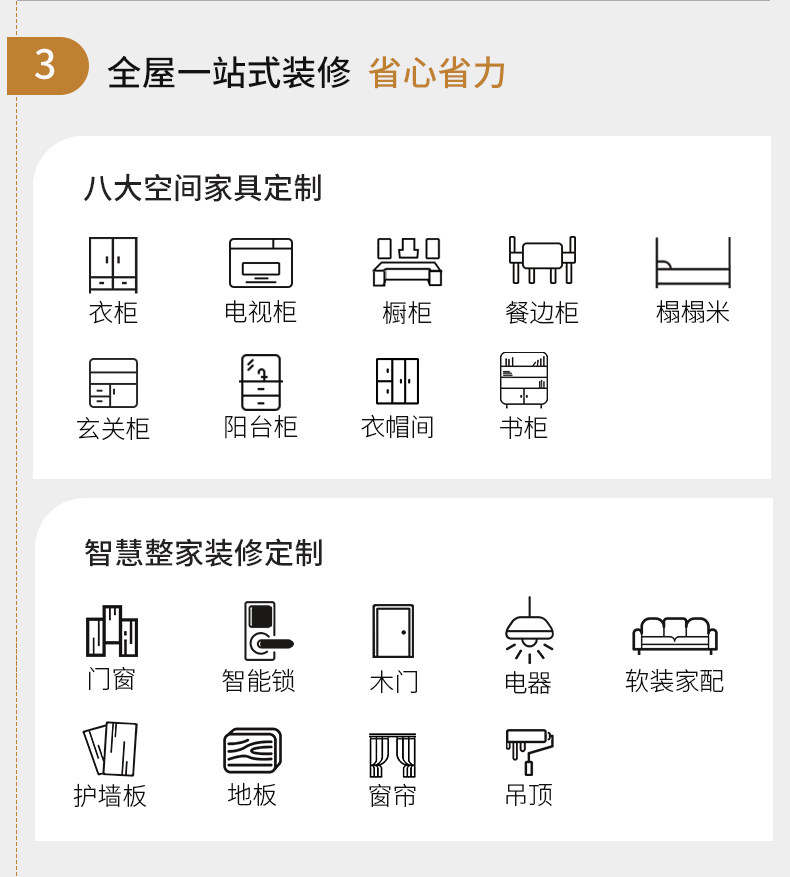 3 全屋一站式装修 省心省力

八大空间家具定制

衣柜 电视柜 橱柜 餐边柜 榻榻米

玄关柜 阳台柜 衣帽间 书柜

智慧整家装修定制

门窗 智能锁 木门 电器 软装家配

护墙板 地板 窗帘 吊顶