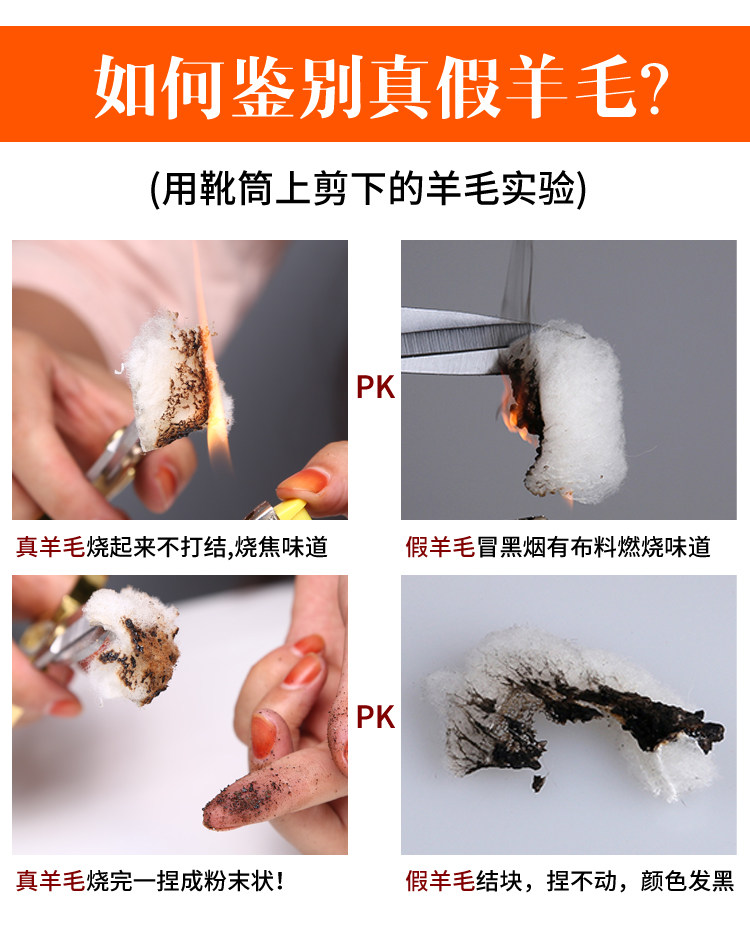 如何鉴别真假羊毛?

(用靴筒上剪下的羊毛实验)

PK

真羊毛烧起来不打结,烧焦味道

假羊毛冒黑烟有布料燃烧味道

PK

真羊毛烧完一捏成粉末状!

假羊毛结块，捏不动，颜色发黑