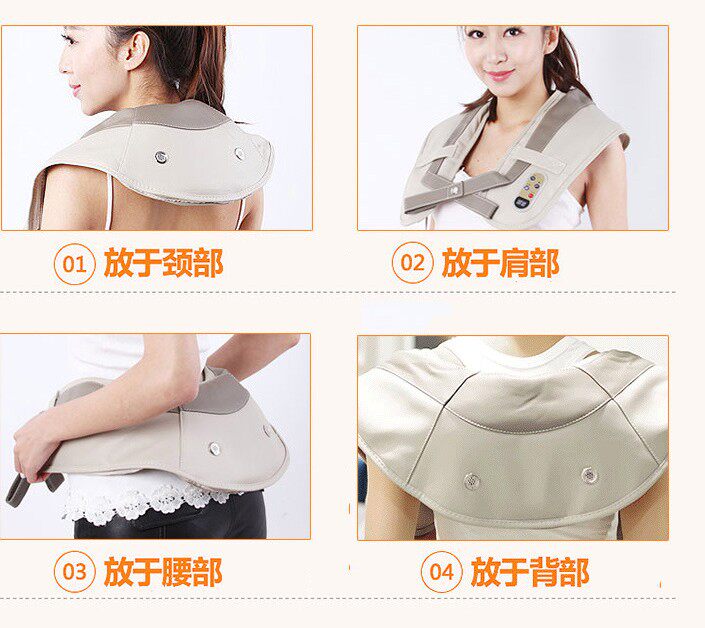 01 放于颈部

02 放于肩部

03 放于腰部

04 放于背部