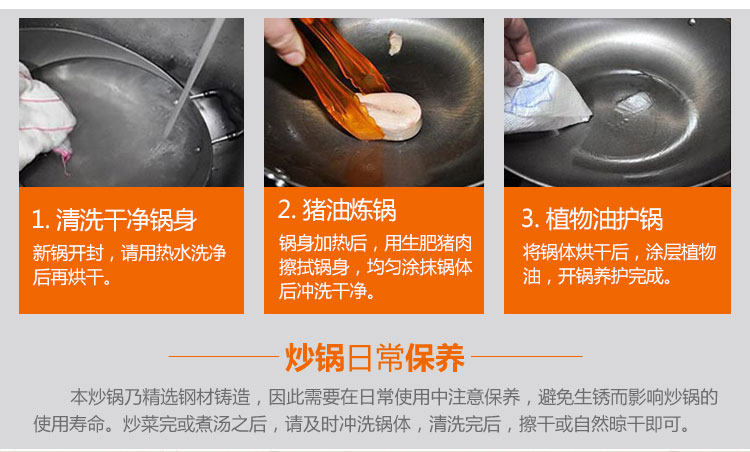 1. 清洗干净锅身
新锅开封，请用热水洗净后再烘干。

2. 猪油炼锅
锅身加热后，用生肥猪肉擦拭锅身，均匀涂抹锅体后冲洗干净。

3. 植物油护锅
将锅体烘干后，涂层植物油，开锅养护完成。

炒锅日常保养

本炒锅乃精选钢材铸造，因此需要在日常使用中注意保养，避免生锈而影响炒锅的使用寿命。炒菜完或煮汤之后，请及时冲洗锅体，清洗完后，擦干或自然晾干即可。