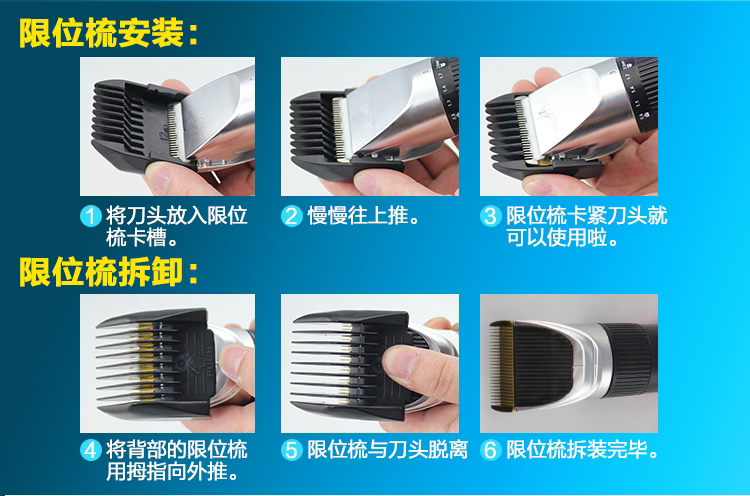 限位梳安装：

1 将刀头放入限位梳卡槽。

2 慢慢往上推。

3 限位梳卡紧刀头就可以使用啦。

限位梳拆卸：

PUSH

4 将背部的限位梳用拇指向外推。

5 限位梳与刀头脱离

6 限位梳拆装完毕。