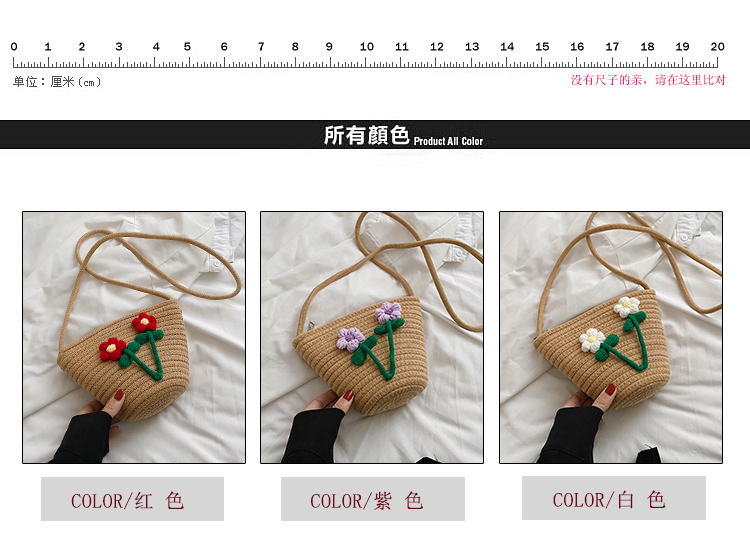 0 1 2 3 4 5 6 7 8 9 10 11 12 13 14 15 16 17 18 19 20

单位：厘米（cm）

没有尺子的亲，请在这里比对

所有颜色 Product All Color

COLOR/红 色

COLOR/紫 色

COLOR/白 色