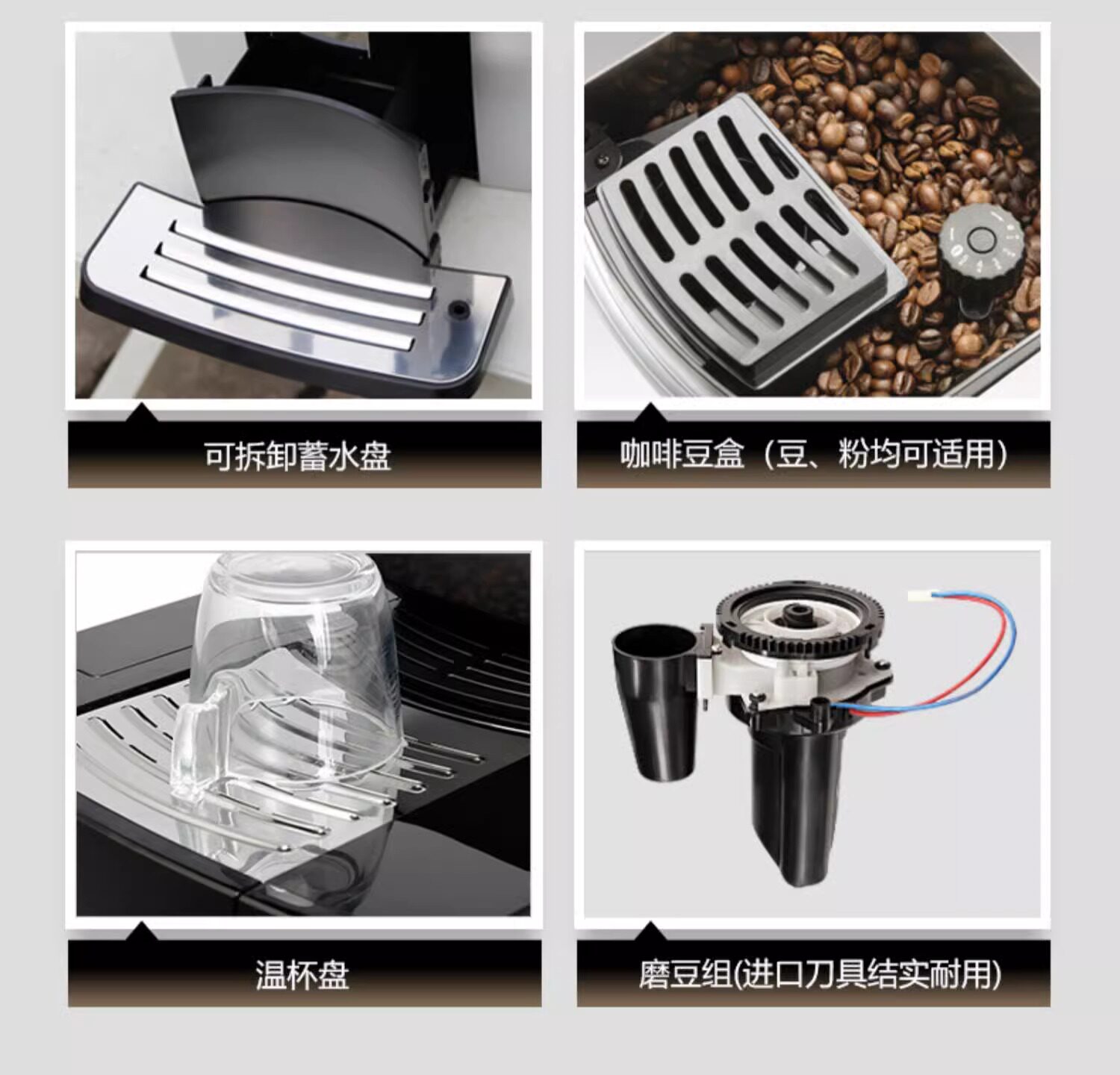 可拆卸蓄水盘

咖啡豆盒（豆、粉均可适用）

温杯盘

磨豆组(进口刀具结实耐用)