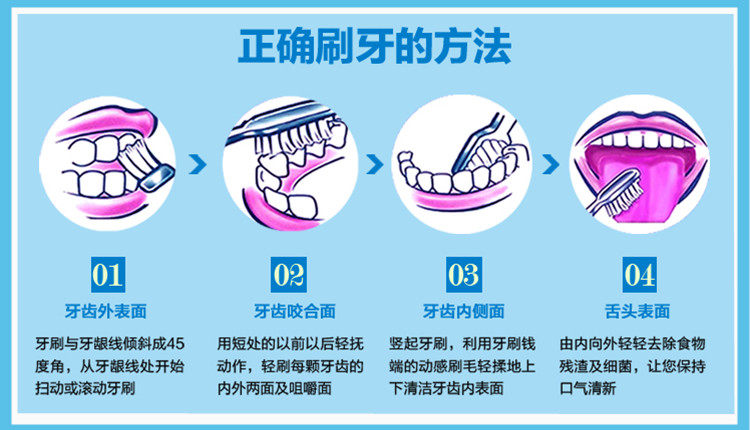 正确刷牙的方法

01
牙齿外表面
牙刷与牙龈线倾斜成45度角，从牙龈线处开始扫动或滚动牙刷

02
牙齿咬合面
用短处的以前以后轻抚动作，轻刷每颗牙齿的内外两面及咀嚼面

03
牙齿内侧面
竖起牙刷，利用牙刷钱端的动感刷毛轻揉地上下清洁牙齿内表面

04
舌头表面
由内向外轻轻去除食物残渣及细菌，让您保持口气清新