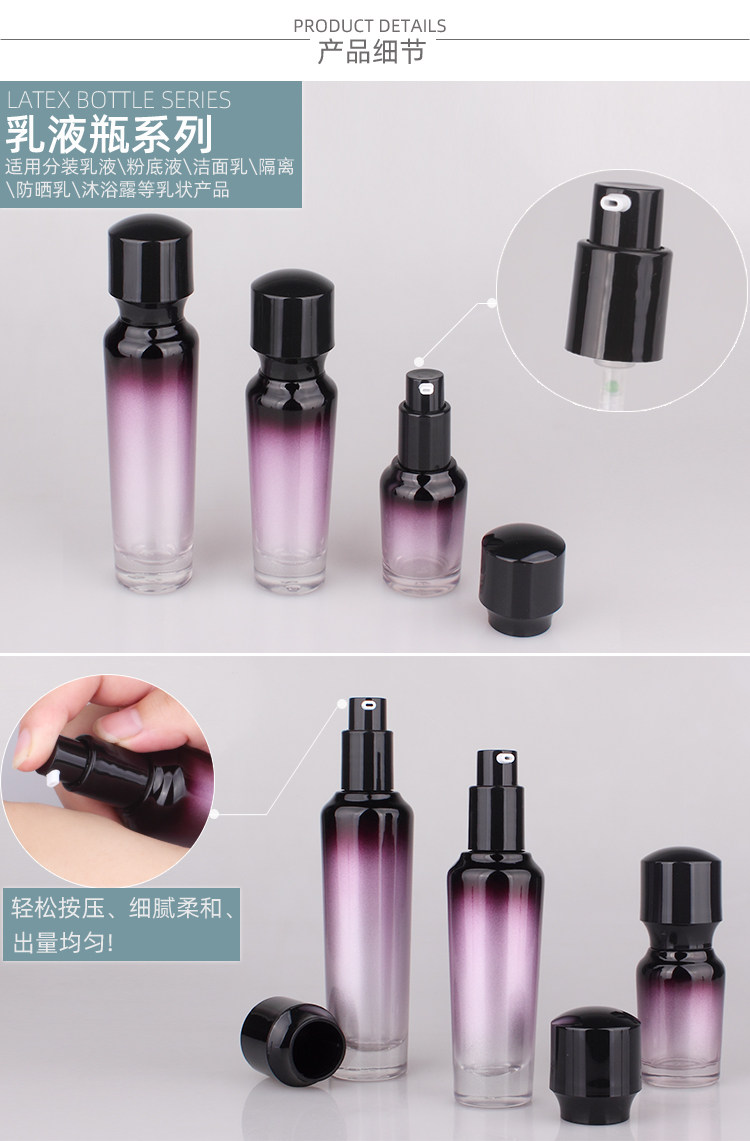 PRODUCT DETAILS
产品细节

LATEX BOTTLE SERIES
乳液瓶系列
适用分装乳液\粉底液\洁面乳\隔离\防晒乳\沐浴露等乳状产品

轻松按压、细腻柔和、出量均匀!