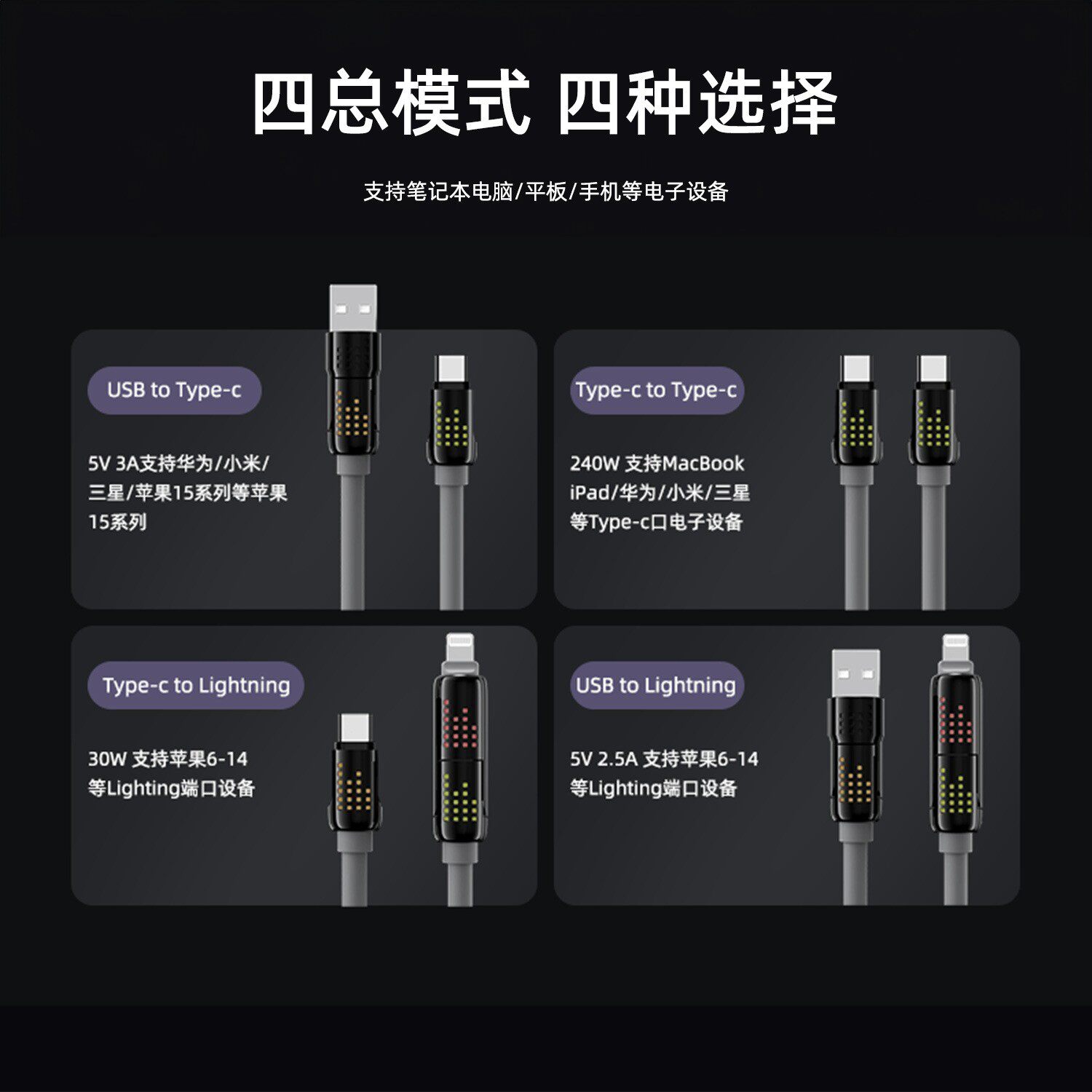 四总模式 四种选择

支持笔记本电脑/平板/手机等电子设备

USB to Type-c

5V 3A支持华为/小米/三星/苹果15系列等苹果15系列

Type-c to Type-c

240W 支持MacBook iPad/华为/小米/三星等Type-c口电子设备

Type-c to Lightning

30W 支持苹果6-14等Lighting端口设备

USB to Lightning

5V 2.5A 支持苹果6-14等Lighting端口设备