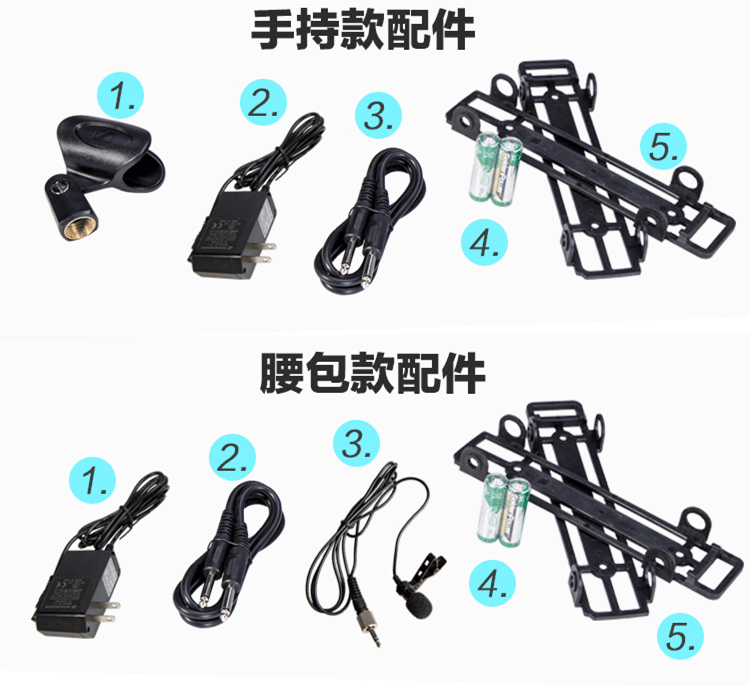 手持款配件

1.

2.

3.

4.

5.

腰包款配件

1.

2.

3.

4.

5.