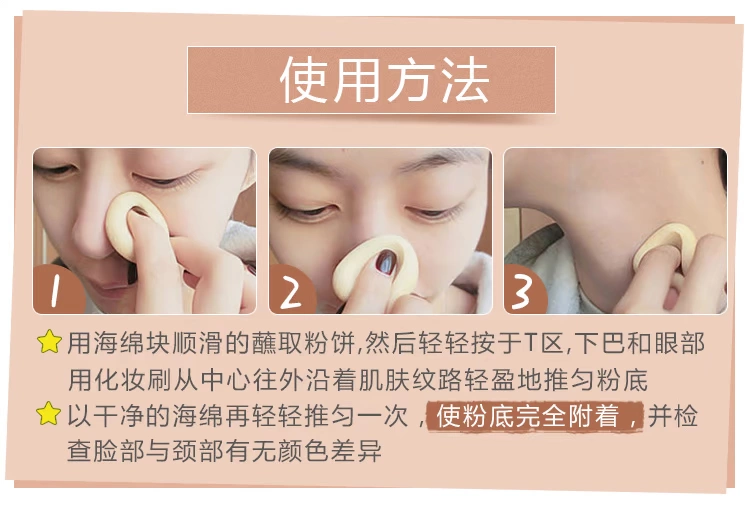 使用方法

1

2

3

用海绵块顺滑的蘸取粉饼,然后轻轻按于T区,下巴和眼部用化妆刷从中心往外沿着肌肤纹路轻盈地推匀粉底

以干净的海绵再轻轻推匀一次，使粉底完全附着，并检查脸部与颈部有无颜色差异