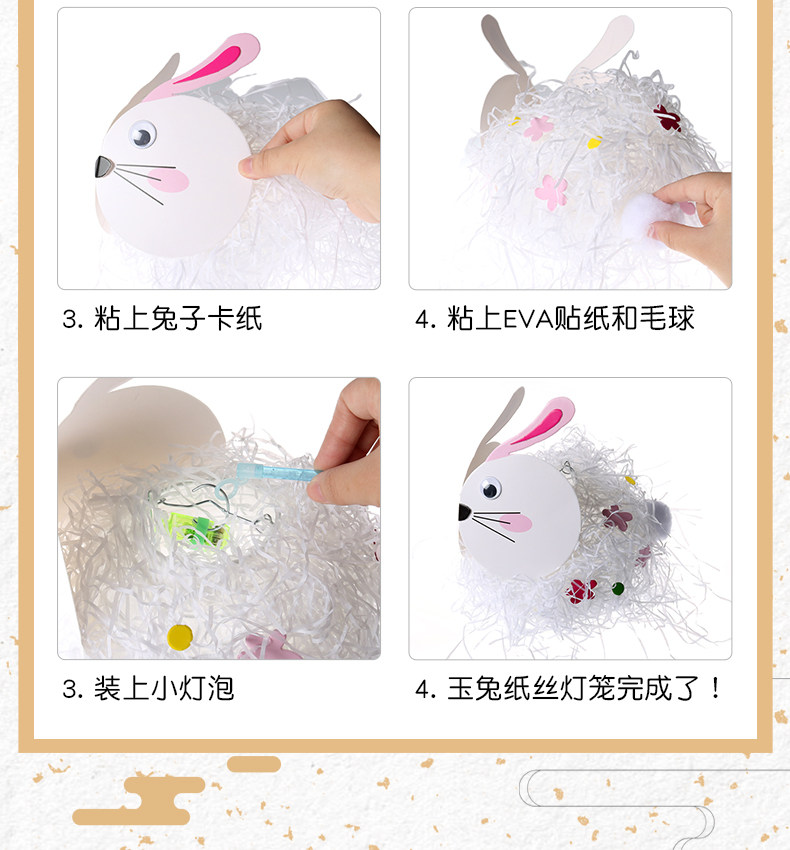 3. 粘上兔子卡纸

4. 粘上EVA贴纸和毛球

3. 装上小灯泡

4. 玉兔纸丝灯笼完成了！