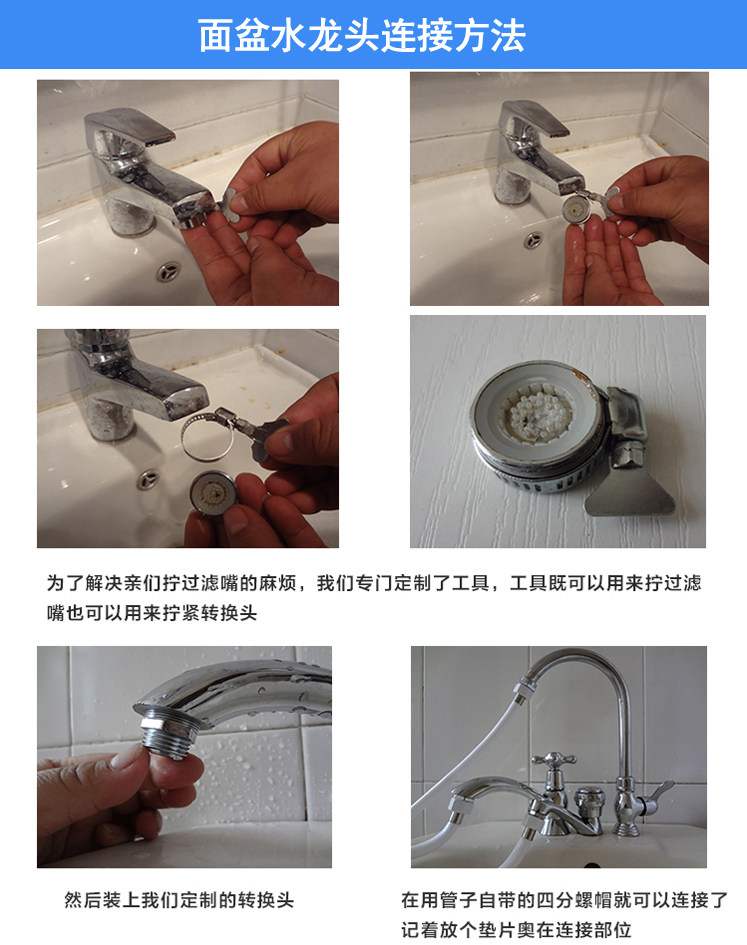 面盆水龙头连接方法

为了解决亲们拧过滤嘴的麻烦，我们专门定制了工具，工具既可以用来拧过滤嘴也可以用来拧紧转换头

然后装上我们定制的转换头

在用管子自带的四分螺帽就可以连接了记着放个垫片奥在连接部位