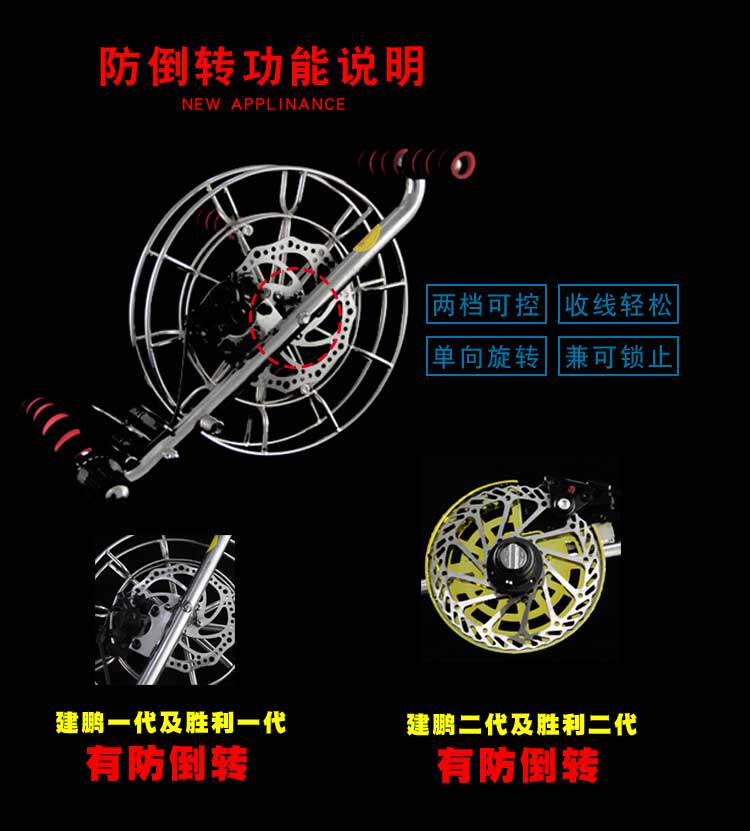 防倒转功能说明
NEW APPLINANCE

两档可控　收线轻松
单向旋转　兼可锁止

建鹏一代及胜利一代
有防倒转

建鹏二代及胜利二代
有防倒转