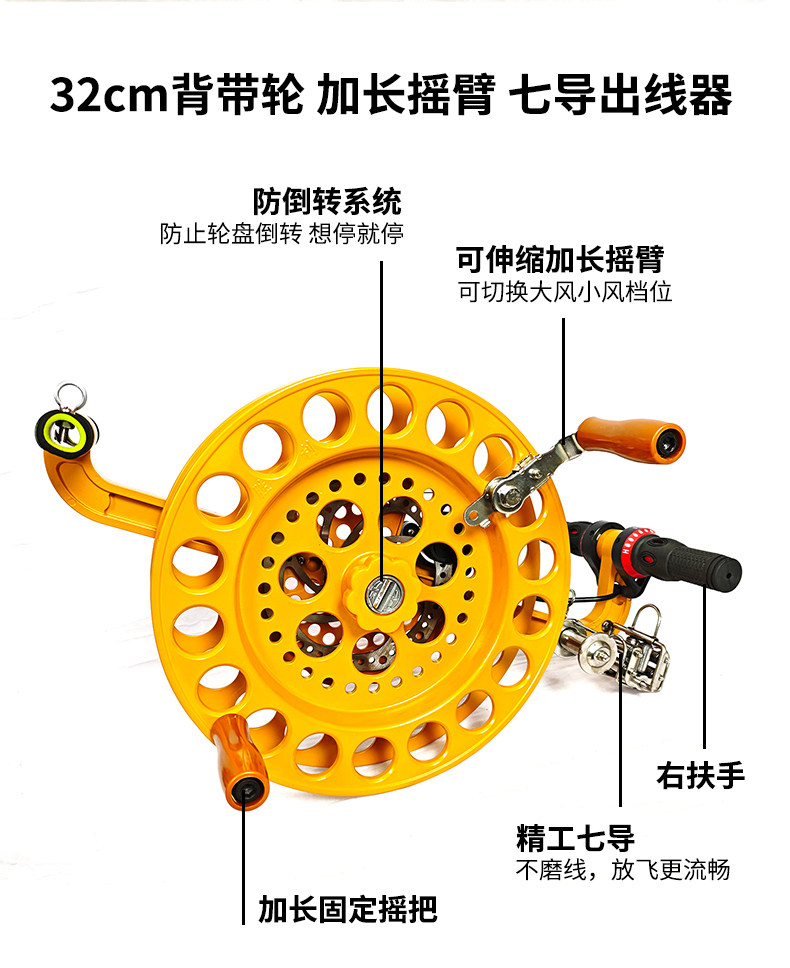 32cm背带轮 加长摇臂 七导出线器

防倒转系统
防止轮盘倒转 想停就停

可伸缩加长摇臂
可切换大风小风档位

右扶手

精工七导
不磨线，放飞更流畅

加长固定摇把