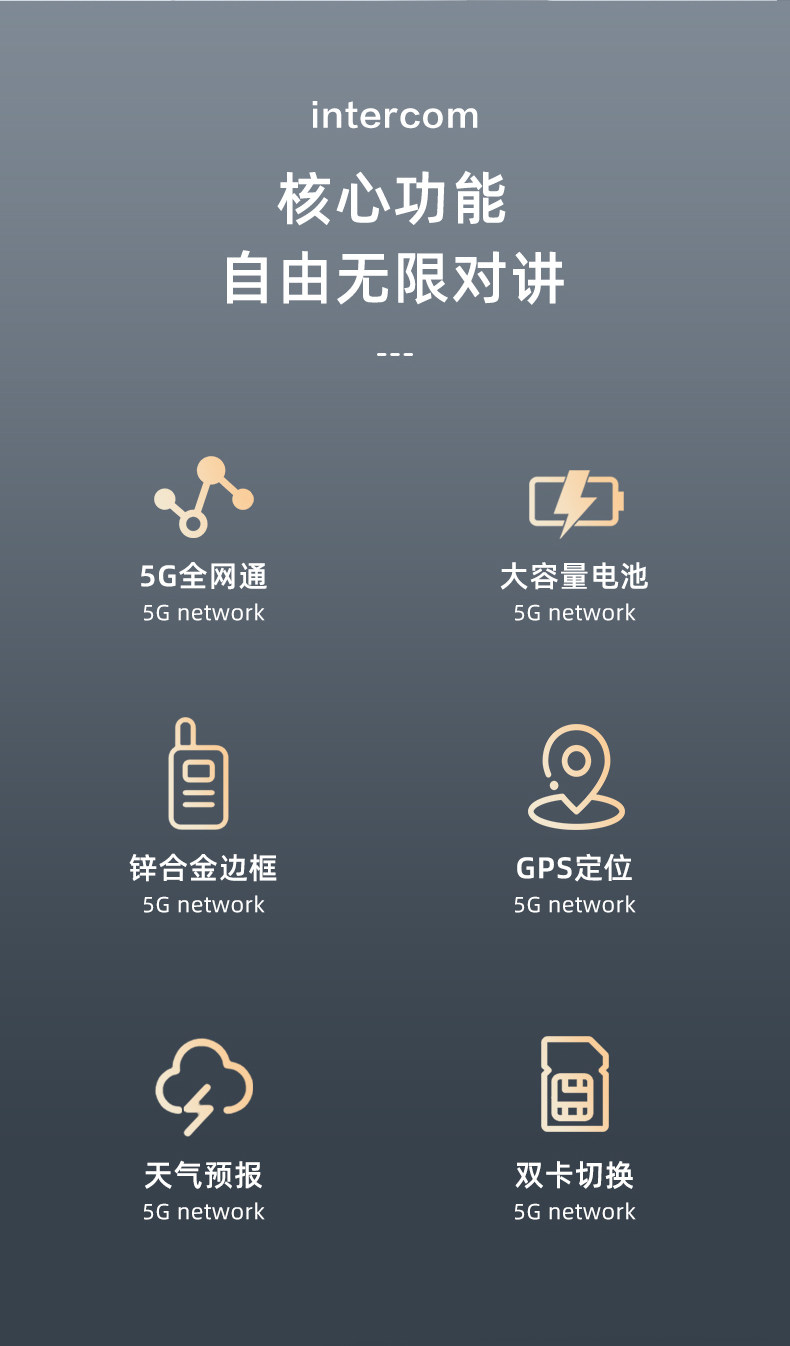 intercom

核心功能
自由无限对讲

---

5G全网通
5G network

大容量电池
5G network

锌合金边框
5G network

GPS定位
5G network

天气预报
5G network

双卡切换
5G network