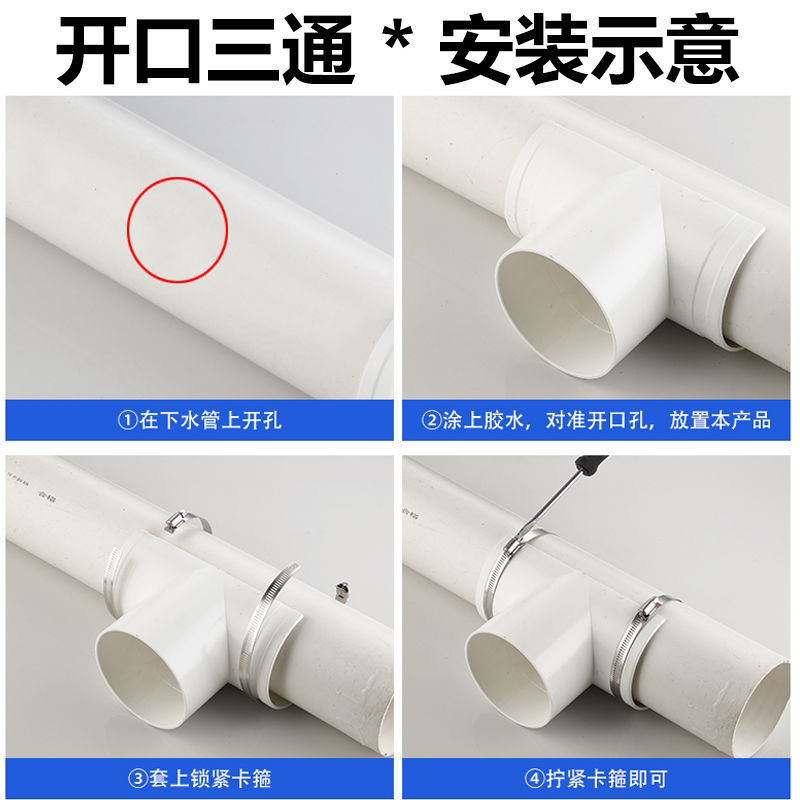 开口三通 * 安装示意

①在下水管上开孔

②涂上胶水，对准开口孔，放置本产品

③套上锁紧卡箍

④拧紧卡箍即可