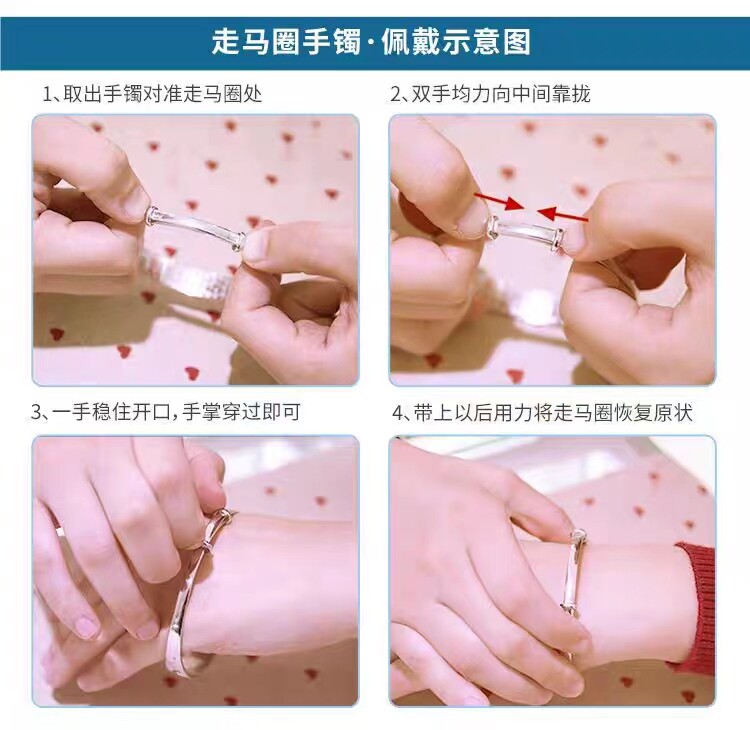 走马圈手镯·佩戴示意图

1、取出手镯对准走马圈处

2、双手均力向中间靠拢

3、一手稳住开口，手掌穿过即可

4、带上以后用力将走马圈恢复原状