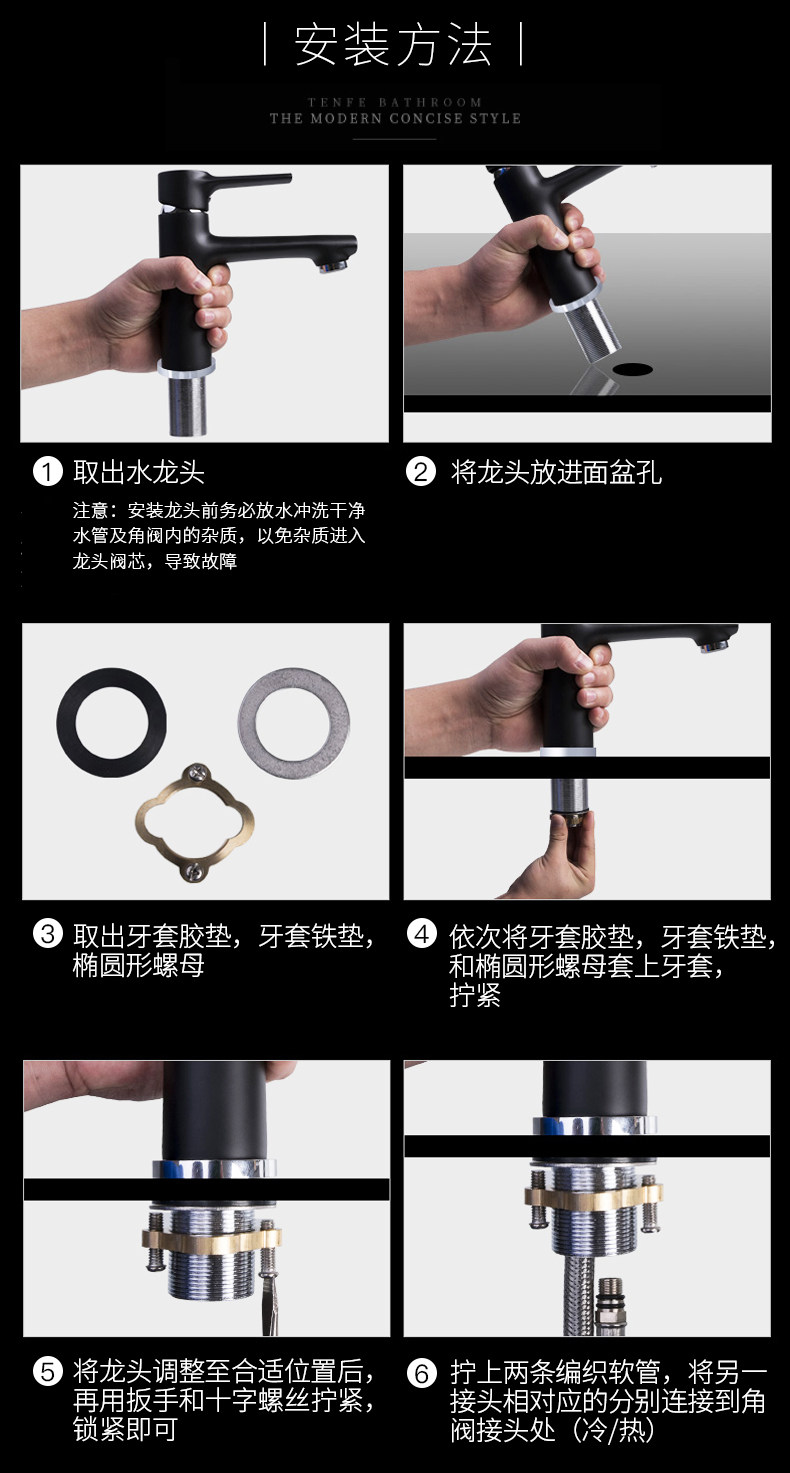 | 安装方法 |

TENFE BATHROOM
THE MODERN CONCISE STYLE

1 取出水龙头

注意：安装龙头前务必放水冲洗干净水管及角阀内的杂质，以免杂质进入龙头阀芯，导致故障

2 将龙头放进面盆孔

3 取出牙套胶垫，牙套铁垫，椭圆形螺母

4 依次将牙套胶垫，牙套铁垫，和椭圆形螺母套上牙套，拧紧

5 将龙头调整至合适位置后，再用扳手和十字螺丝拧紧，锁紧即可

6 拧上两条编织软管，将另一接头相对应的分别连接到角阀接头处（冷/热）