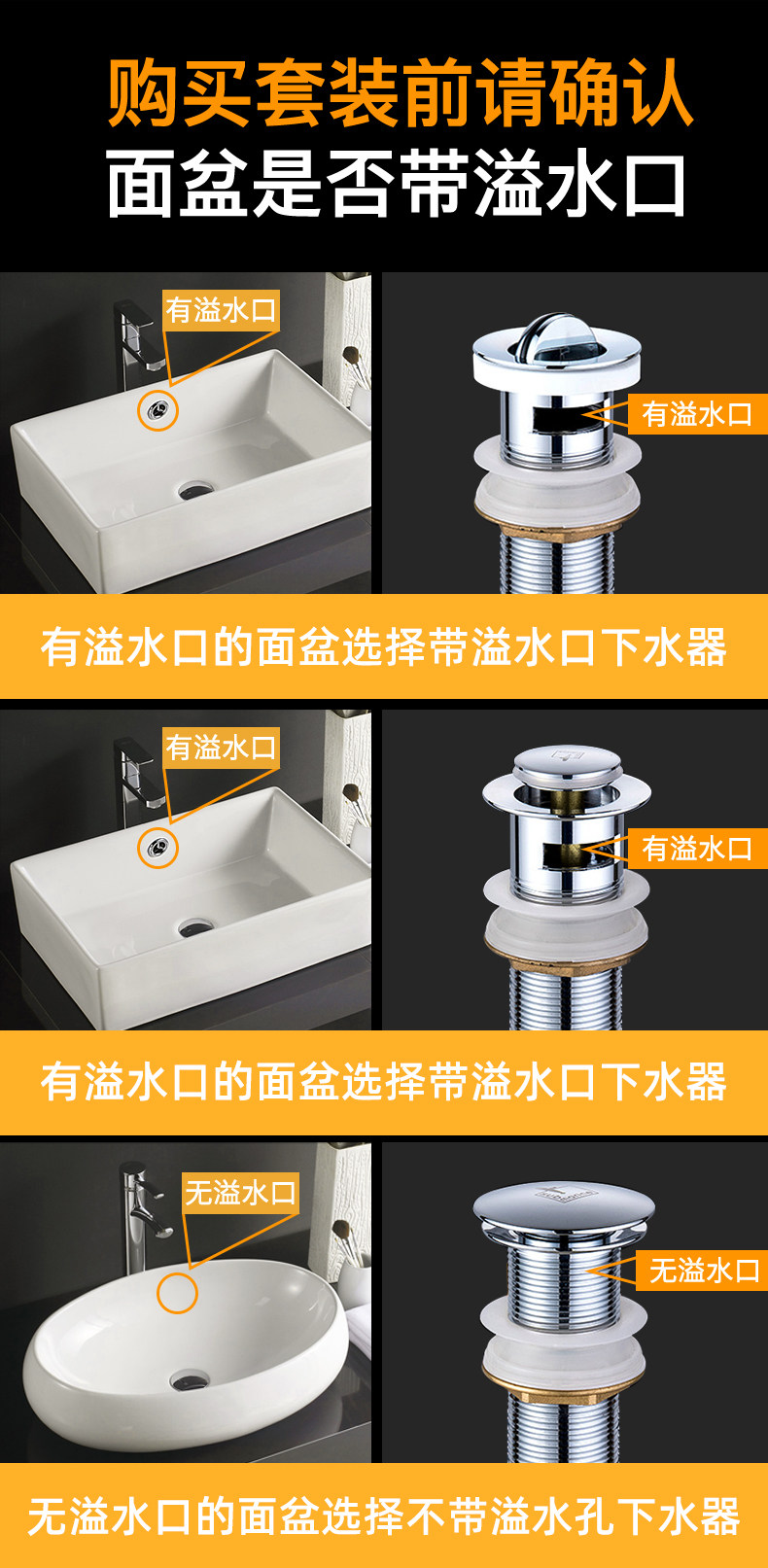 购买套装前请确认
面盆是否带溢水口

有溢水口

有溢水口

有溢水口的面盆选择带溢水口下水器

有溢水口

有溢水口

有溢水口的面盆选择带溢水口下水器

无溢水口

无溢水口

无溢水口的面盆选择不带溢水孔下水器