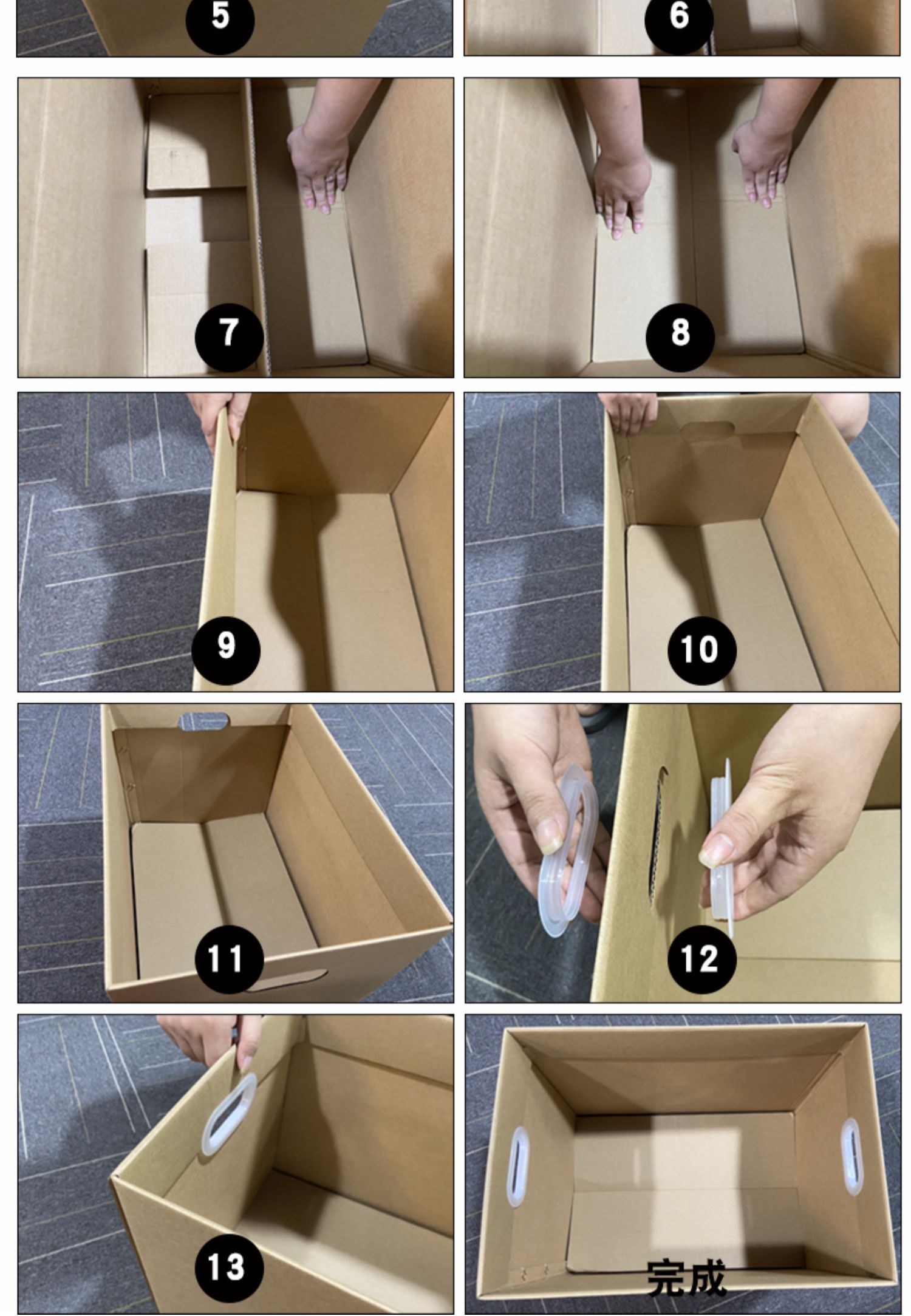 5
6
7
8
9
10
11
12
13
完成