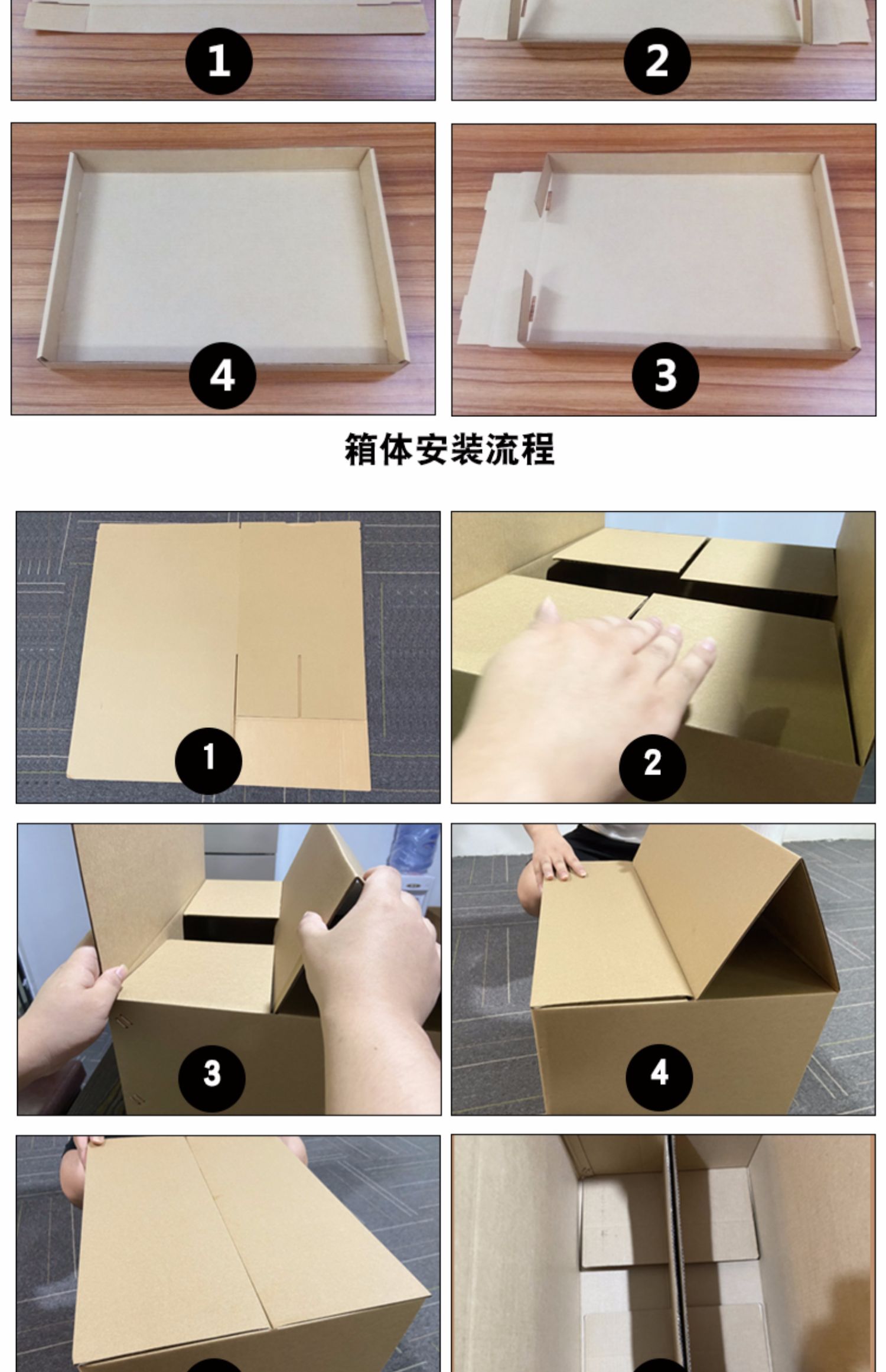 1

2

4

3

箱体安装流程

1

2

3

4