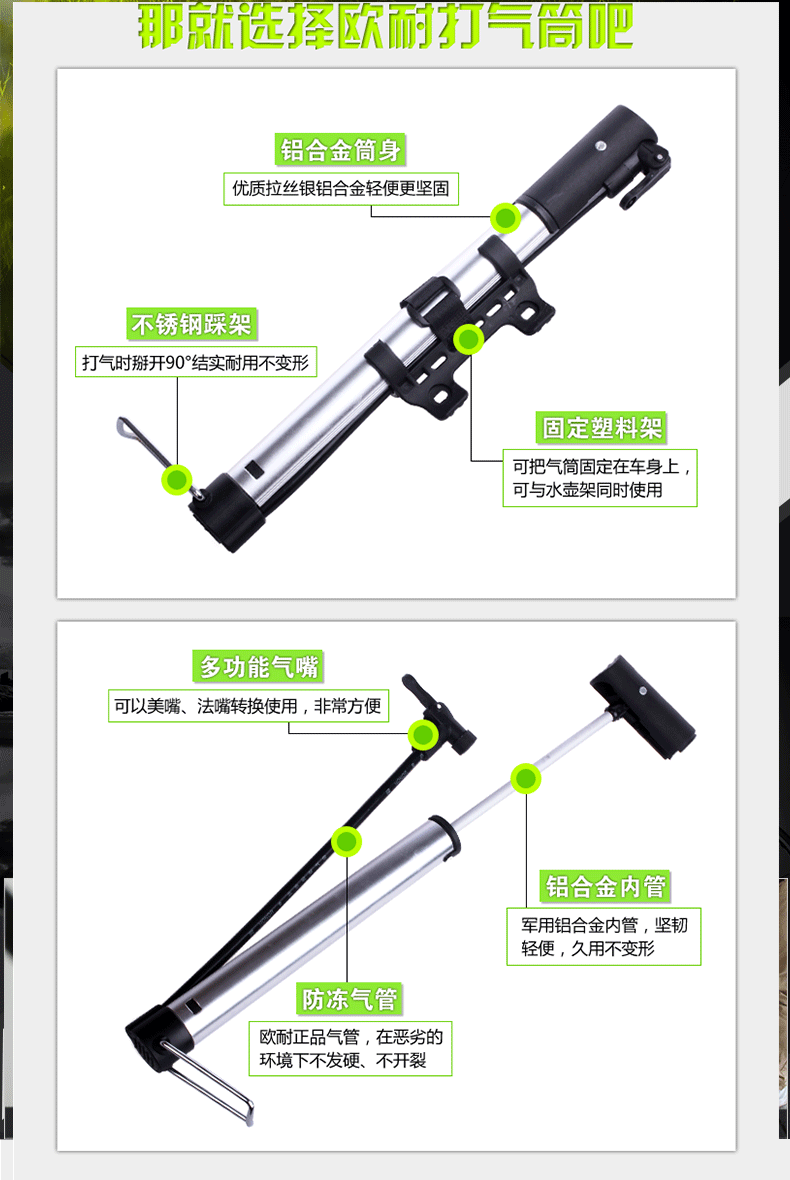 那就选择欧耐打气筒吧

铝合金筒身

优质拉丝银铝合金轻便更坚固

不锈钢踩架

打气时掰开90°结实耐用不变形

固定塑料架

可把气筒固定在车身上，可与水壶架同时使用

多功能气嘴

可以美嘴、法嘴转换使用，非常方便

铝合金内管

军用铝合金内管，坚韧轻便，久用不变形

防冻气管

欧耐正品气管，在恶劣的环境下不发硬、不开裂