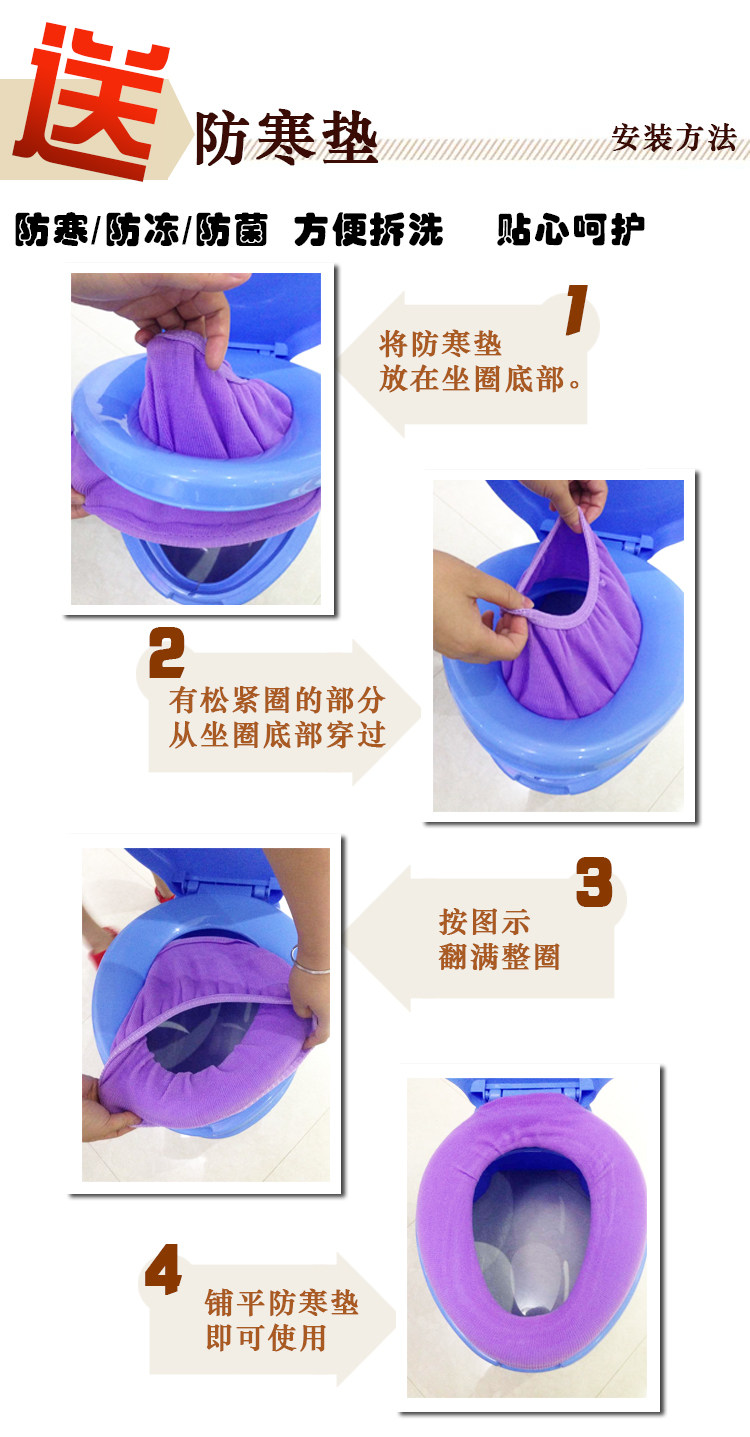 送 防寒垫

安装方法

防寒/防冻/防菌 方便拆洗 贴心呵护

1
将防寒垫
放在坐圈底部。

2
有松紧圈的部分
从坐圈底部穿过

3
按图示
翻满整圈

4
铺平防寒垫
即可使用