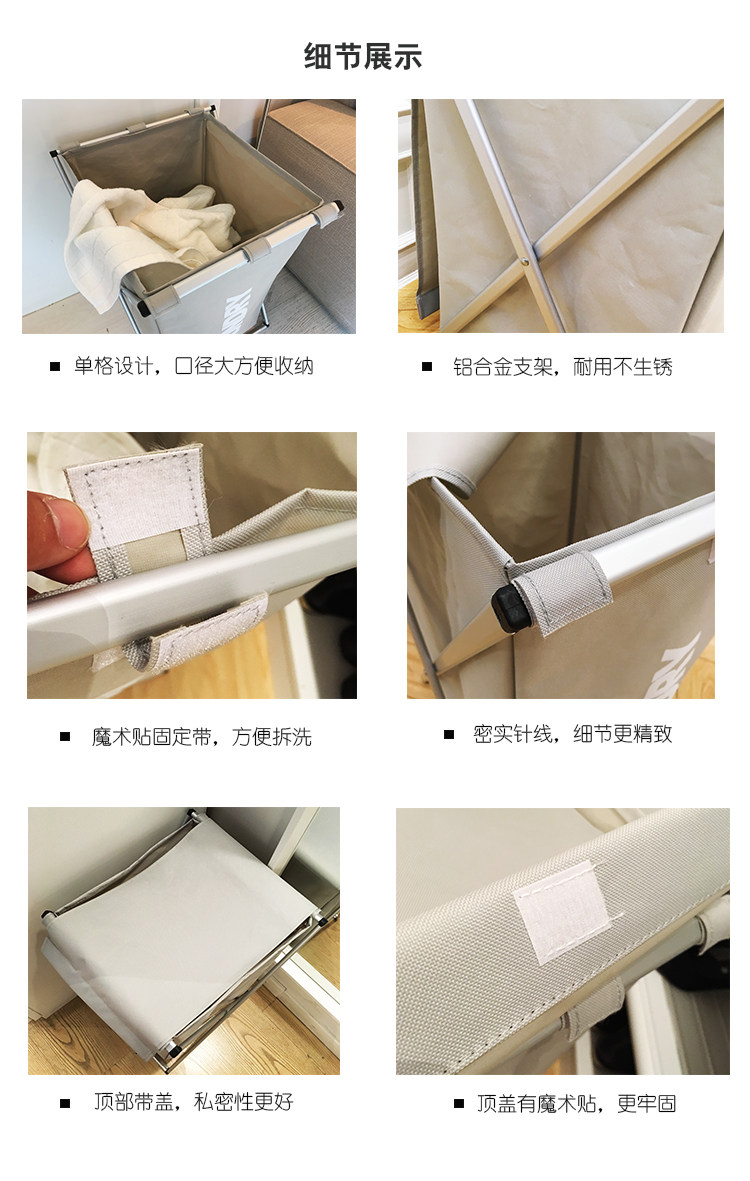 细节展示

■ 单格设计，口径大方便收纳

■ 铝合金支架，耐用不生锈

■ 魔术贴固定带，方便拆洗

■ 密实针线，细节更精致

■ 顶部带盖，私密性更好

■ 顶盖有魔术贴，更牢固