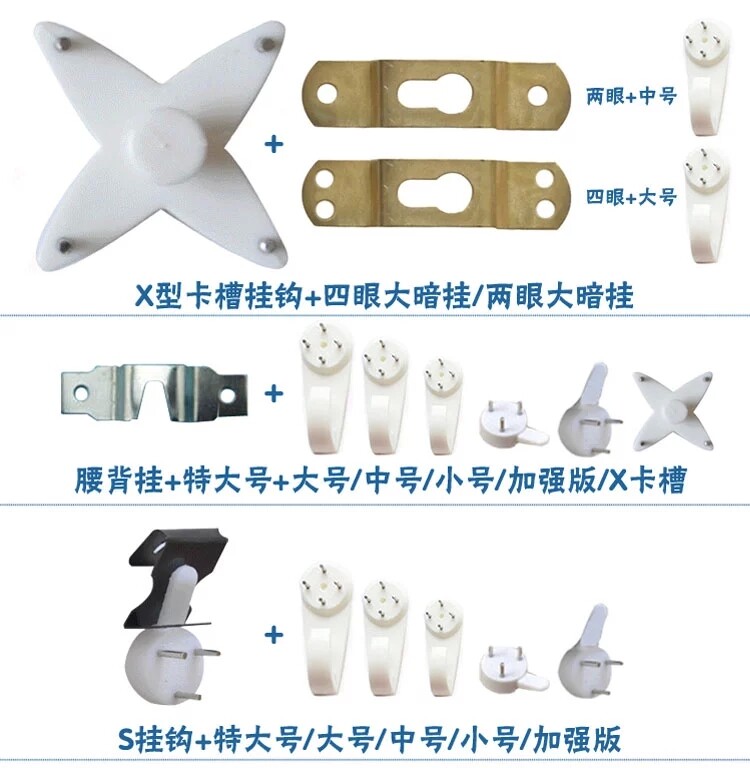 +

两眼+中号

四眼+大号

X型卡槽挂钩+四眼大暗挂/两眼大暗挂

+

腰背挂+特大号+大号/中号/小号/加强版/X卡槽

+

S挂钩+特大号/大号/中号/小号/加强版