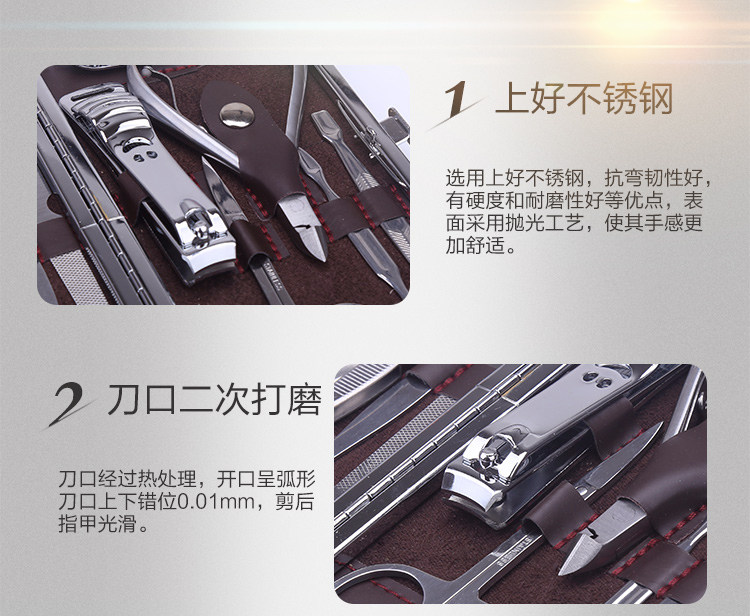 1 上好不锈钢

选用上好不锈钢，抗弯韧性好，有硬度和耐磨性好等优点，表面采用抛光工艺，使其手感更加舒适。

2 刀口二次打磨

刀口经过热处理，开口呈弧形刀口上下错位0.01mm，剪后指甲光滑。