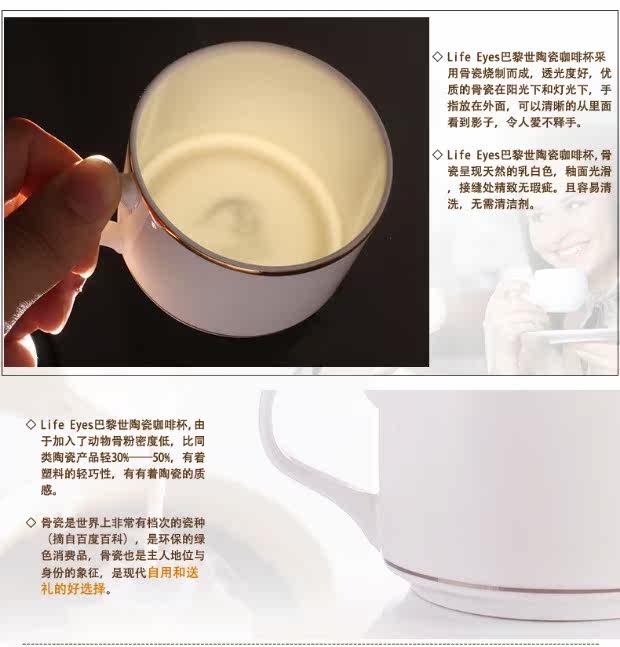 ◇ Life Eyes巴黎世陶瓷咖啡杯采用骨瓷烧制而成，透光度好，优质的骨瓷在阳光下和灯光下，手指放在外面，可以清晰的从里面看到影子，令人爱不释手。

◇ Life Eyes巴黎世陶瓷咖啡杯，骨瓷呈现天然的乳白色，釉面光滑，接缝处精致无瑕疵。且容易清洗，无需清洁剂。

◇ Life Eyes巴黎世陶瓷咖啡杯，由于加入了动物骨粉密度低，比同类陶瓷产品轻30%——50%，有着塑料的轻巧性，有有着陶瓷的质感。

◇ 骨瓷是世界上非常有档次的瓷种（摘自百度百科），是环保的绿色消费品，骨瓷也是主人地位与身份的象征，是现代自用和送礼的好选择。