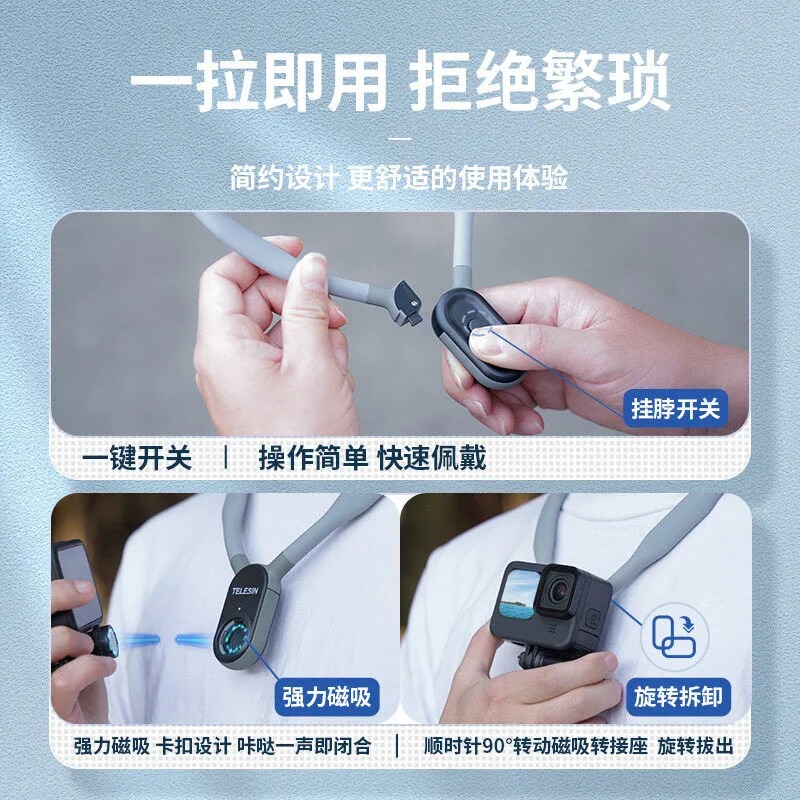 一拉即用 拒绝繁琐

简约设计 更舒适的使用体验

挂脖开关

一键开关 | 操作简单 快速佩戴

TELESIN

强力磁吸

旋转拆卸

强力磁吸 卡扣设计 咔哒一声即闭合 | 顺时针90°转动磁吸转接座 旋转拔出