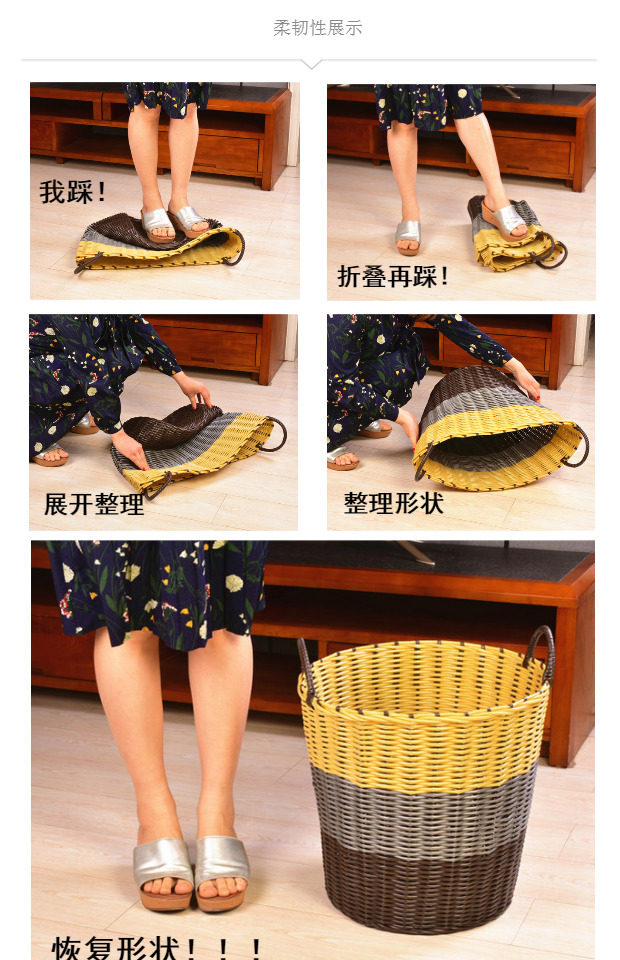 柔韧性展示

我踩！

折叠再踩！

展开整理

整理形状

恢复形状！！！