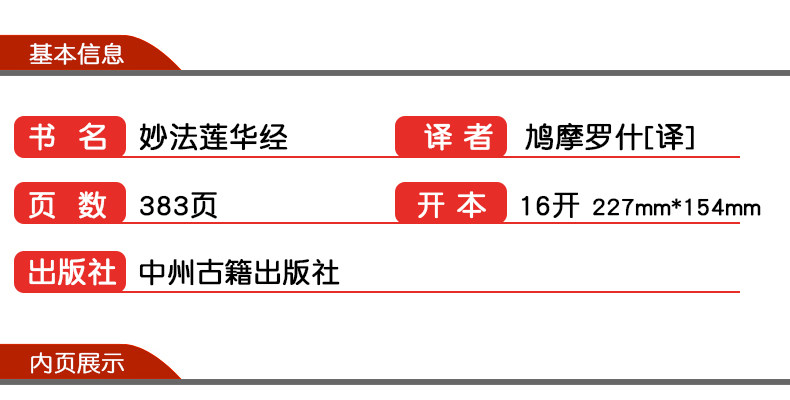 基本信息

书 名 妙法莲华经

译 者 鸠摩罗什[译]

页 数 383页

开 本 16开 227mm*154mm

出版社 中州古籍出版社

内页展示