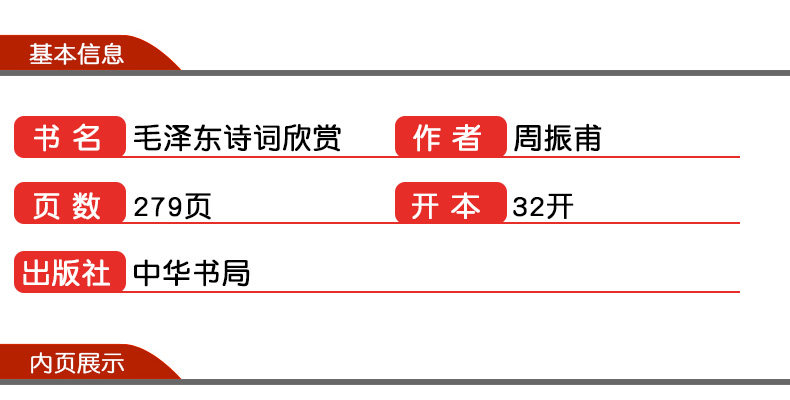 基本信息

书名 毛泽东诗词欣赏 作者 周振甫

页数 279页 开本 32开

出版社 中华书局

内页展示