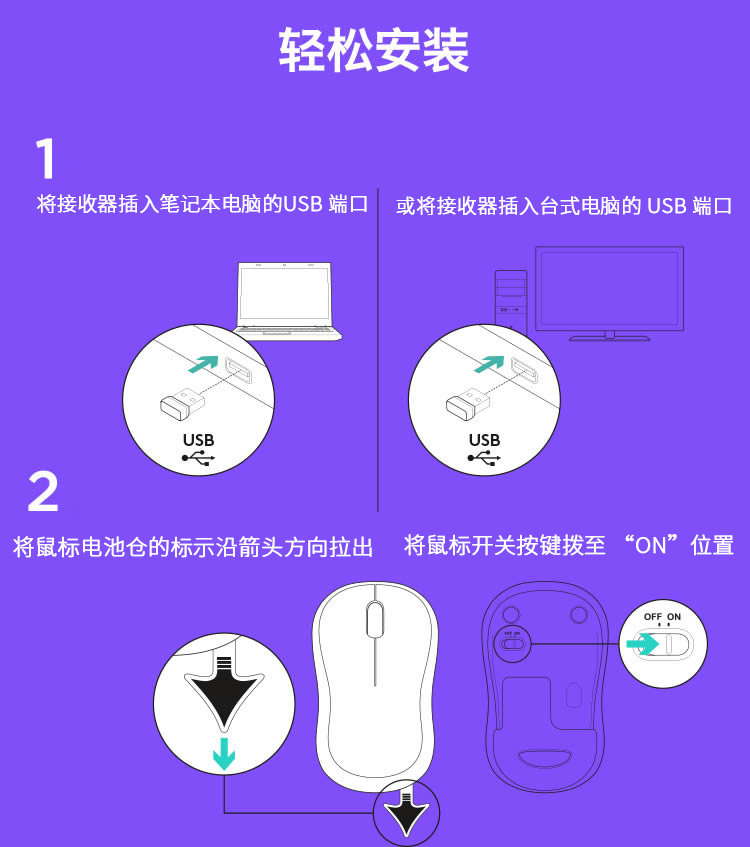 轻松安装

1

将接收器插入笔记本电脑的USB 端口

USB

或将接收器插入台式电脑的 USB 端口

USB

2

将鼠标电池仓的标示沿箭头方向拉出

将鼠标开关按键拨至 “ON”位置

OFF ON