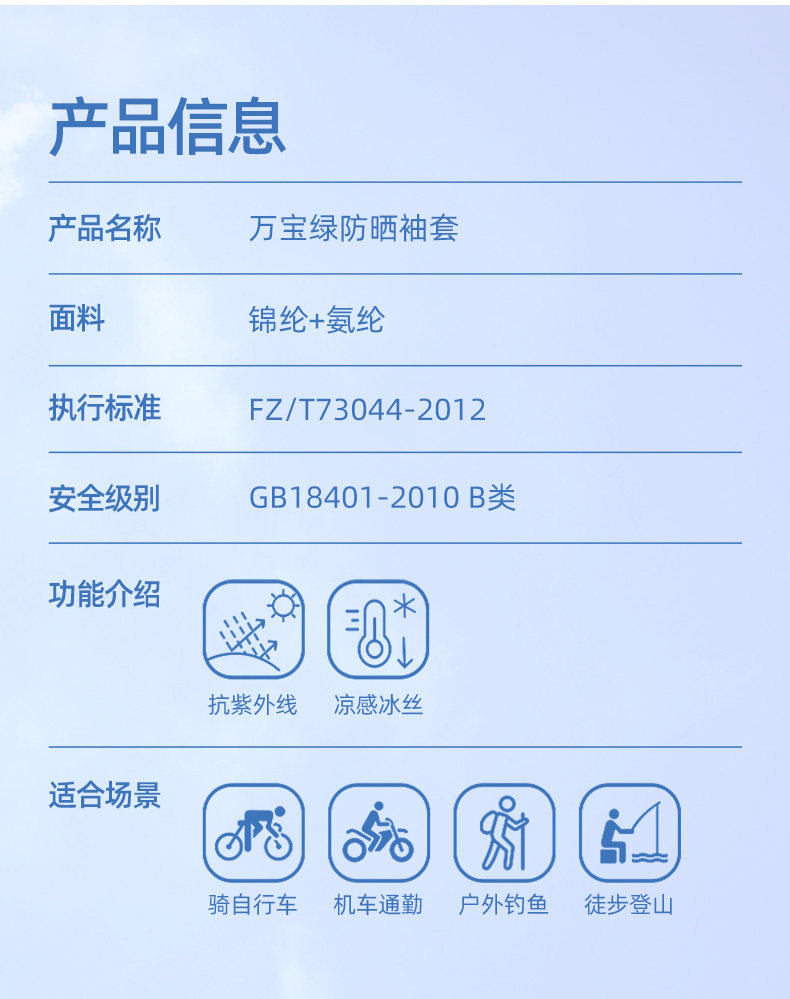 产品信息

产品名称 万宝绿防晒袖套

面料 锦纶+氨纶

执行标准 FZ/T73044-2012

安全级别 GB18401-2010 B类

功能介绍

抗紫外线 凉感冰丝

适合场景

骑自行车 机车通勤 户外钓鱼 徒步登山