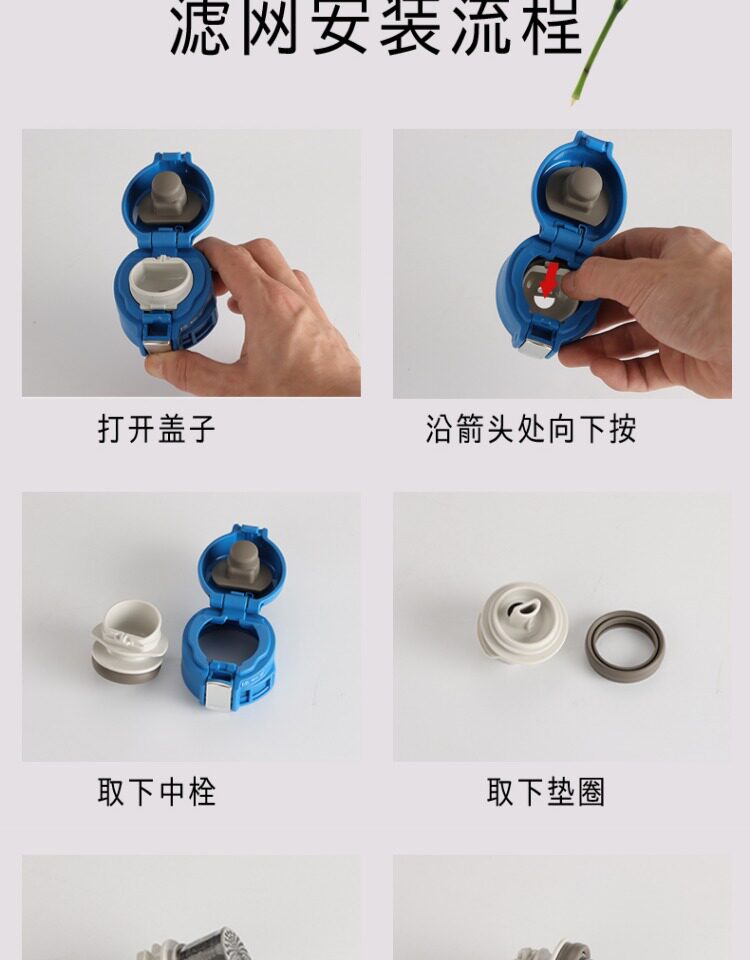 滤网安装流程

打开盖子

沿箭头处向下按

取下中栓

取下垫圈