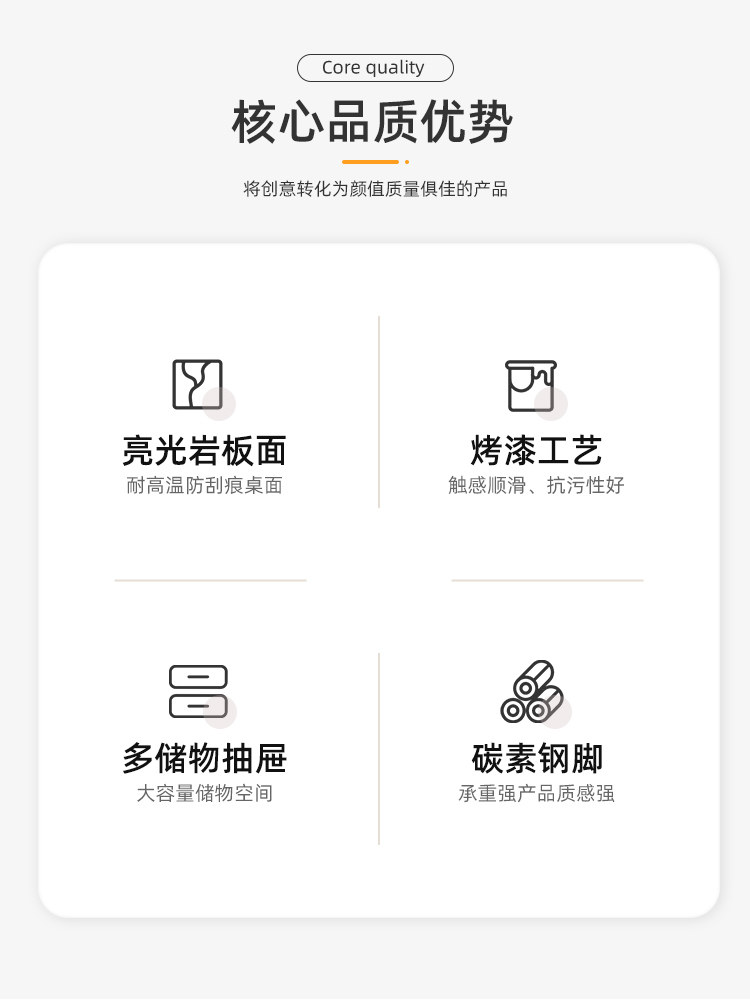 Core quality

核心品质优势

将创意转化为颜值质量俱佳的产品

亮光岩板面
耐高温防刮痕桌面

烤漆工艺
触感顺滑、抗污性好

多储物抽屉
大容量储物空间

碳素钢脚
承重强产品质感强