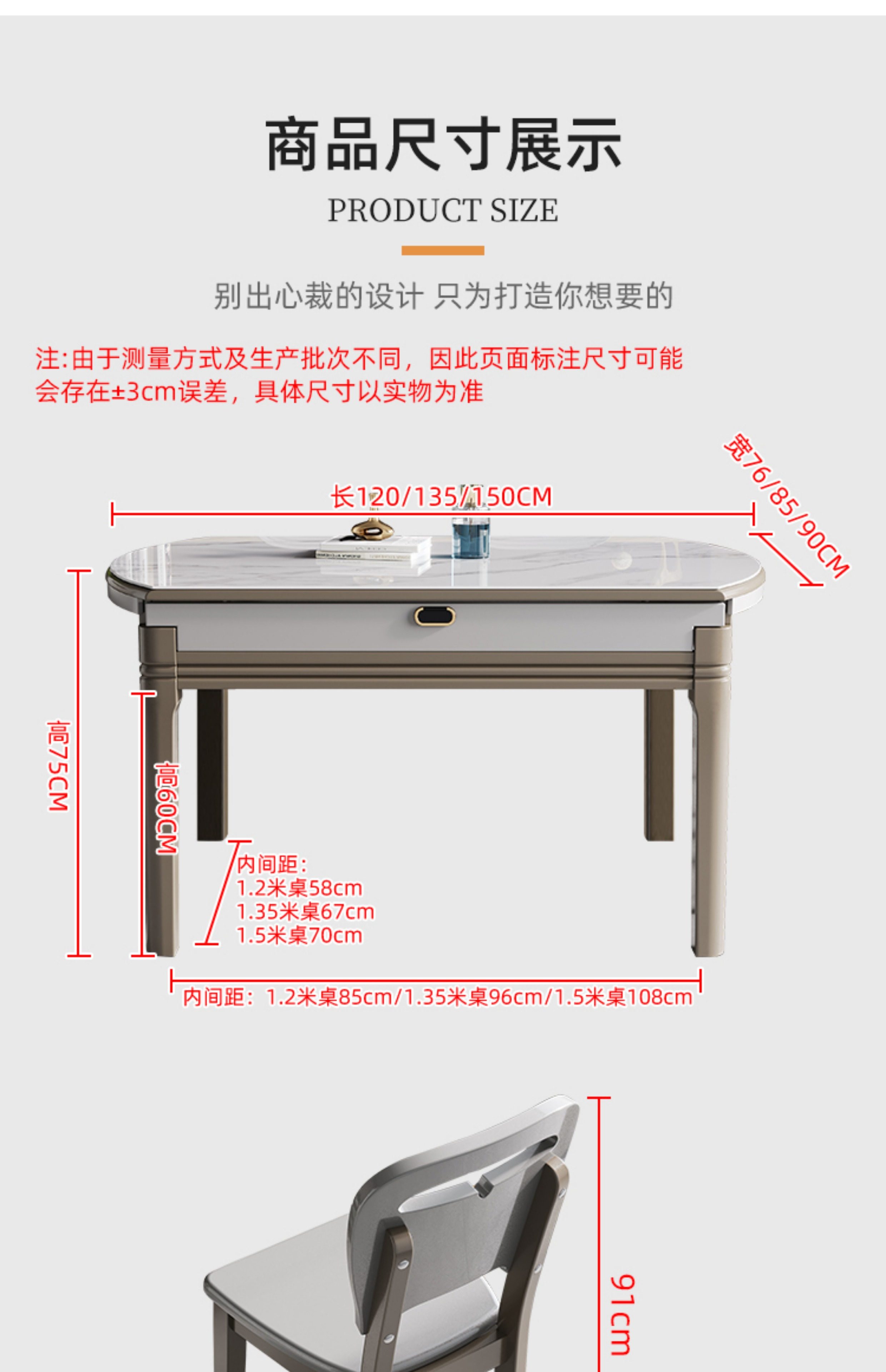 商品尺寸展示

PRODUCT SIZE

别出心裁的设计 只为打造你想要的

注:由于测量方式及生产批次不同，因此页面标注尺寸可能会存在±3cm误差，具体尺寸以实物为准

长120/135/150CM

宽76/85/90CM

高75CM

高60CM

内间距:
1.2米桌58cm
1.35米桌67cm
1.5米桌70cm

内间距：1.2米桌85cm/1.35米桌96cm/1.5米桌108cm

91cm