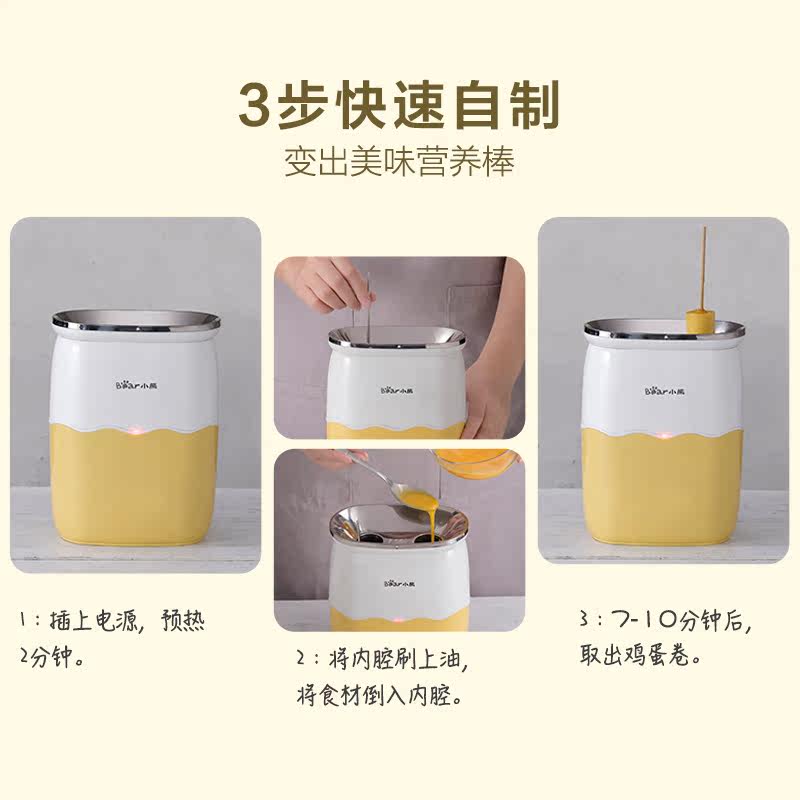 3步快速自制
变出美味营养棒

Bear小熊

Bear小熊

Bear小熊

Bear小熊

1：插上电源，预热2分钟。

2：将内腔刷上油，将食材倒入内腔。

3：7-10分钟后，取出鸡蛋卷。