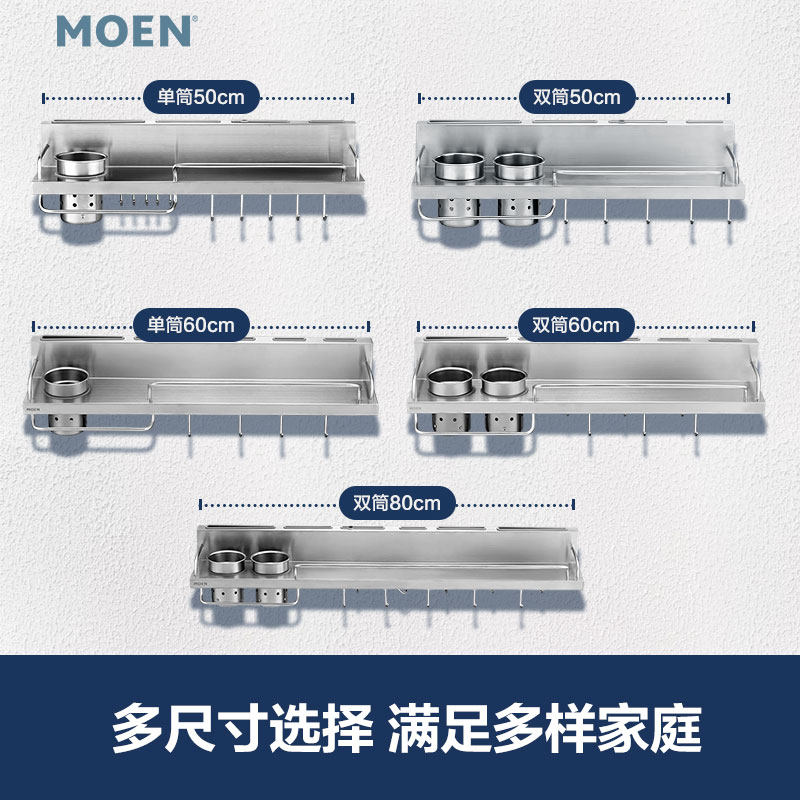 MOEN

单筒50cm

双筒50cm

单筒60cm

双筒60cm

双筒80cm

多尺寸选择 满足多样家庭