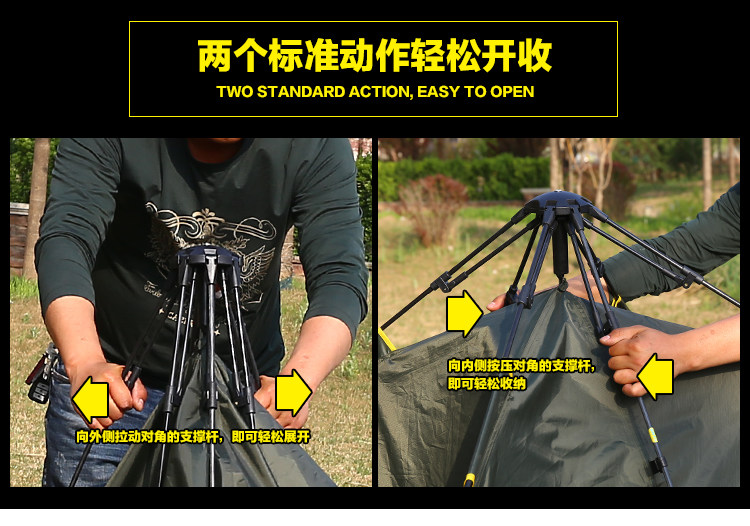 两个标准动作轻松开收
TWO STANDARD ACTION, EASY TO OPEN

向外侧拉动对角的支撑杆，即可轻松展开

向内侧按压对角的支撑杆，即可轻松收纳