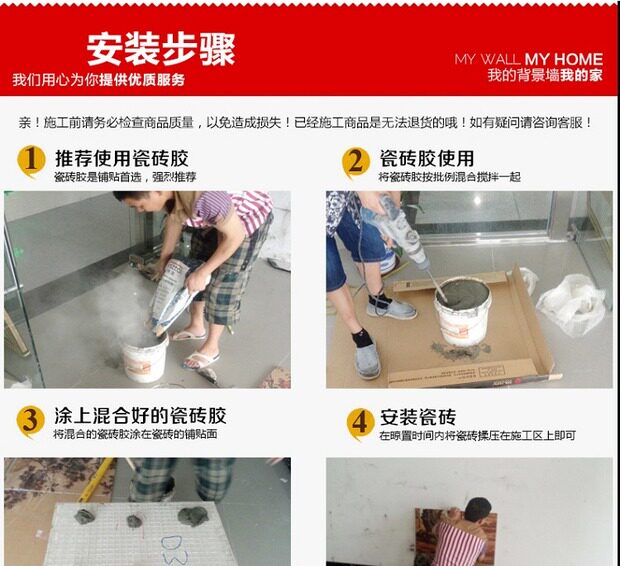 安装步骤
我们用心为你提供优质服务

MY WALL MY HOME
我的背景墙我的家

亲！施工前请务必检查商品质量，以免造成损失！已经施工商品是无法退货的哦！如有疑问请咨询客服！

1 推荐使用瓷砖胶
瓷砖胶是铺贴首选，强烈推荐

2 瓷砖胶使用
将瓷砖胶按批例混合搅拌一起

3 涂上混合好的瓷砖胶
将混合的瓷砖胶涂在瓷砖的铺贴面

4 安装瓷砖
在晾置时间内将瓷砖揉压在施工区上即可