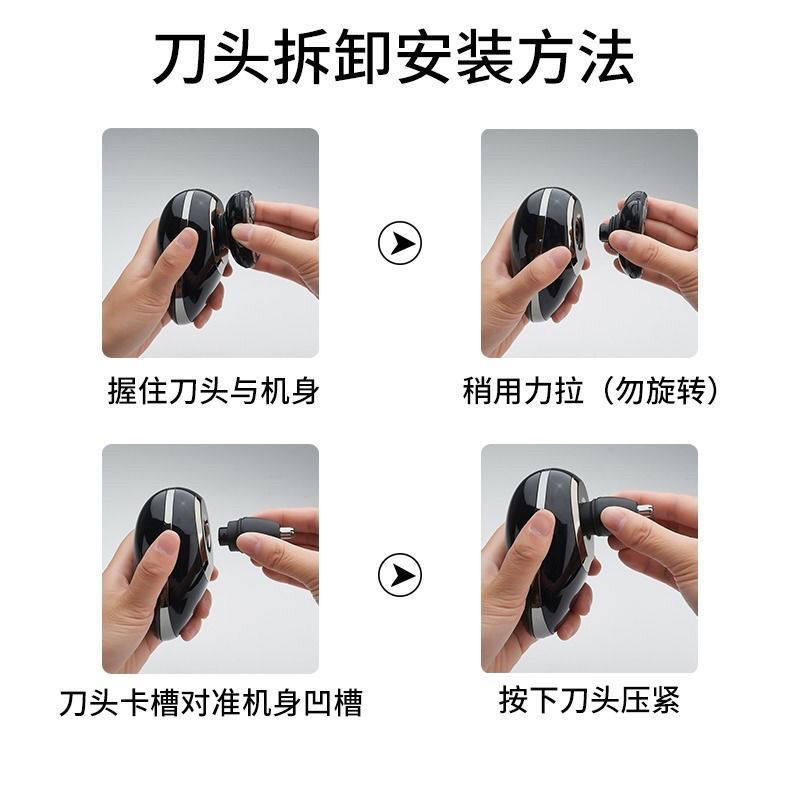 刀头拆卸安装方法

握住刀头与机身

稍用力拉（勿旋转）

刀头卡槽对准机身凹槽

按下刀头压紧