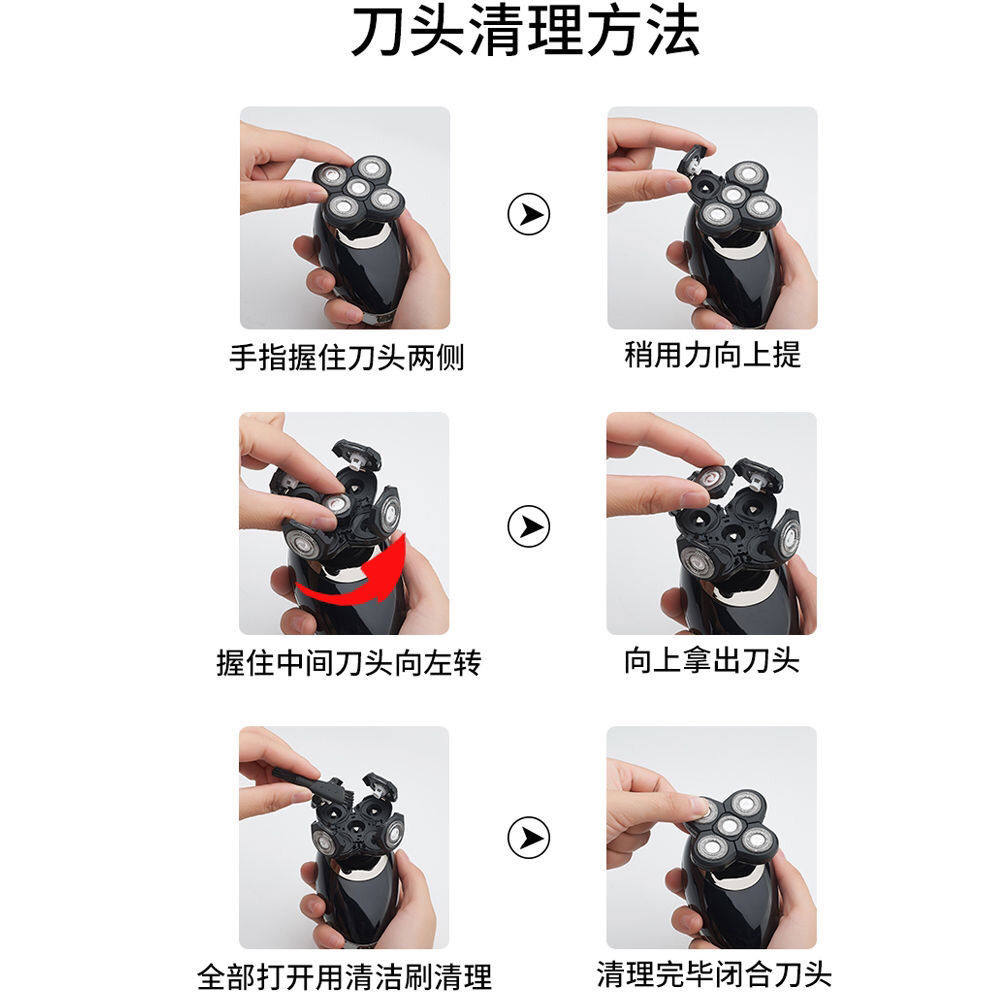 刀头清理方法

手指握住刀头两侧

稍用力向上提

握住中间刀头向左转

向上拿出刀头

全部打开用清洁刷清理

清理完毕闭合刀头