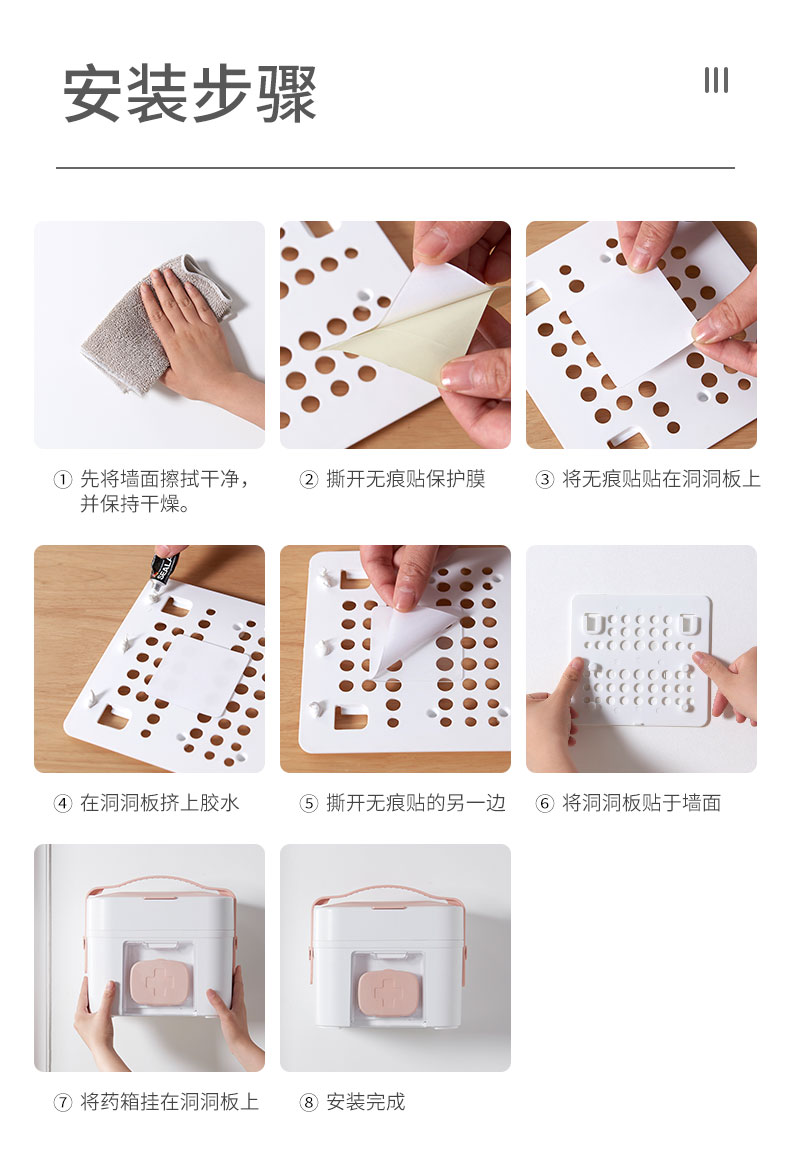 安装步骤

III

① 先将墙面擦拭干净，并保持干燥。

② 撕开无痕贴保护膜

③ 将无痕贴贴在洞洞板上

④ 在洞洞板挤上胶水

⑤ 撕开无痕贴的另一边

⑥ 将洞洞板贴于墙面

⑦ 将药箱挂在洞洞板上

⑧ 安装完成