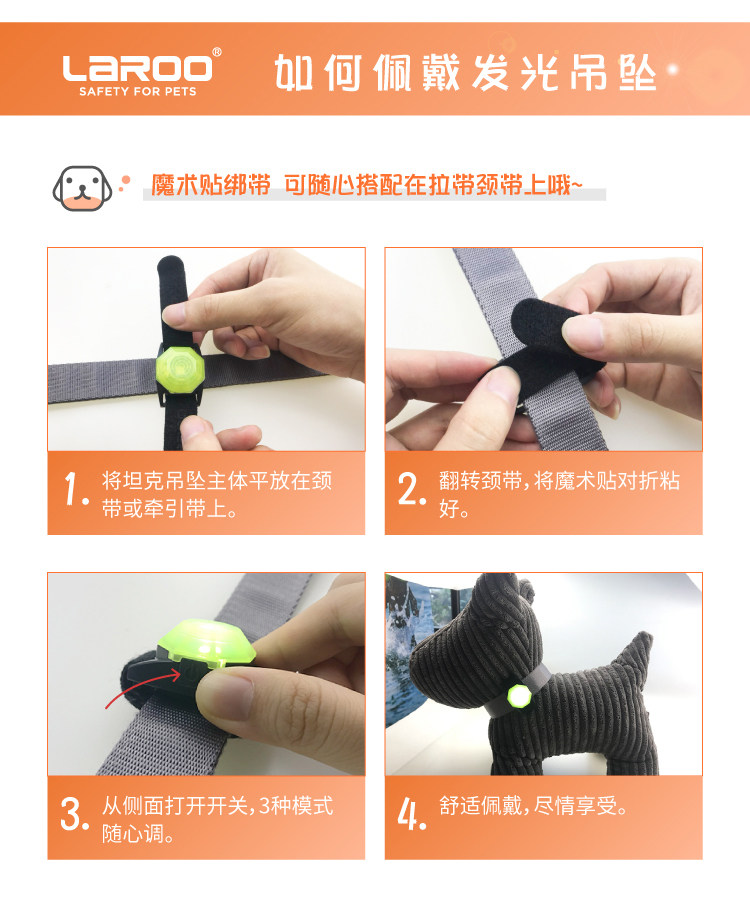 LaROO®
SAFETY FOR PETS

如何佩戴发光吊坠

魔术贴绑带 可随心搭配在拉带颈带上哦~

1. 将坦克吊坠主体平放在颈带或牵引带上。

2. 翻转颈带，将魔术贴对折粘好。

3. 从侧面打开开关，3种模式随心调。

4. 舒适佩戴，尽情享受。