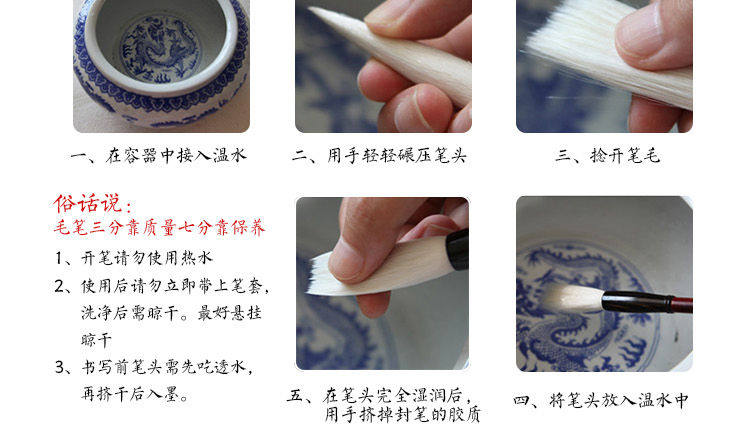 一、在容器中接入温水

二、用手轻轻碾压笔头

三、捻开笔毛

俗话说：
毛笔三分靠质量七分靠保养

1、开笔请勿使用热水
2、使用后请勿立即带上笔套，洗净后需晾干。最好悬挂晾干
3、书写前笔头需先吃透水，再挤干后入墨。

五、在笔头完全湿润后，用手挤掉封笔的胶质

四、将笔头放入温水中